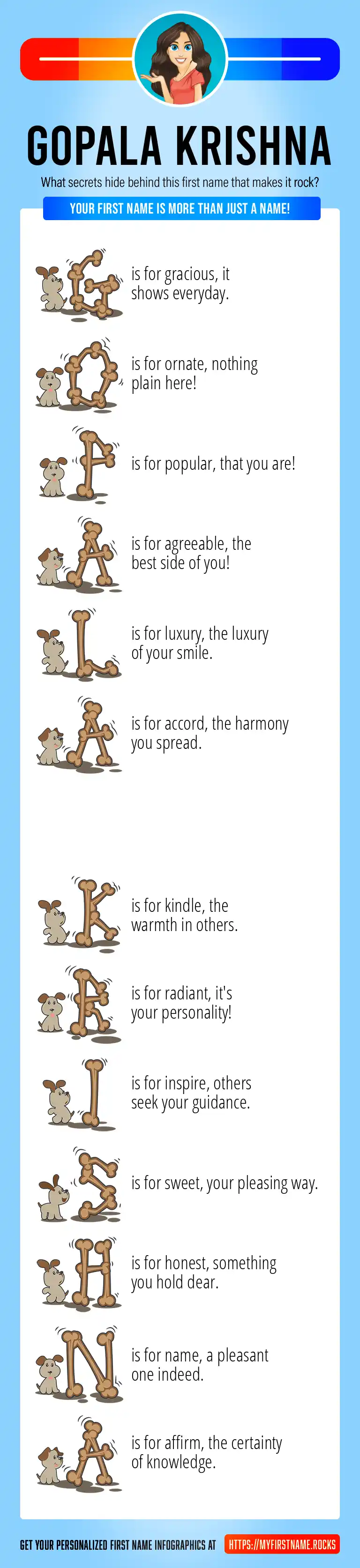 GOPALA KRISHNA

What secrets hide behind this first name that makes it rock?

YOUR FIRST NAME IS MORE THAN JUST A NAME!

G is for gracious, it shows everyday.

O is for ornate, nothing plain here!

P is for popular, that you are!

A is for agreeable, the best side of you!

L is for luxury, the luxury of your smile.

A is for accord, the harmony you spread.

K is for kindle, the warmth in others.

R is for radiant, it's your personality!

I is for inspire, others seek your guidance.

S is for sweet, your pleasing way.

H is for honest, something you hold dear.

N is for name, a pleasant one indeed.

A is for affirm, the certainty of knowledge.

GET YOUR PERSONALIZED FIRST NAME INFOGRAPHICS AT HTTPS://MYFIRSTNAME.ROCKS