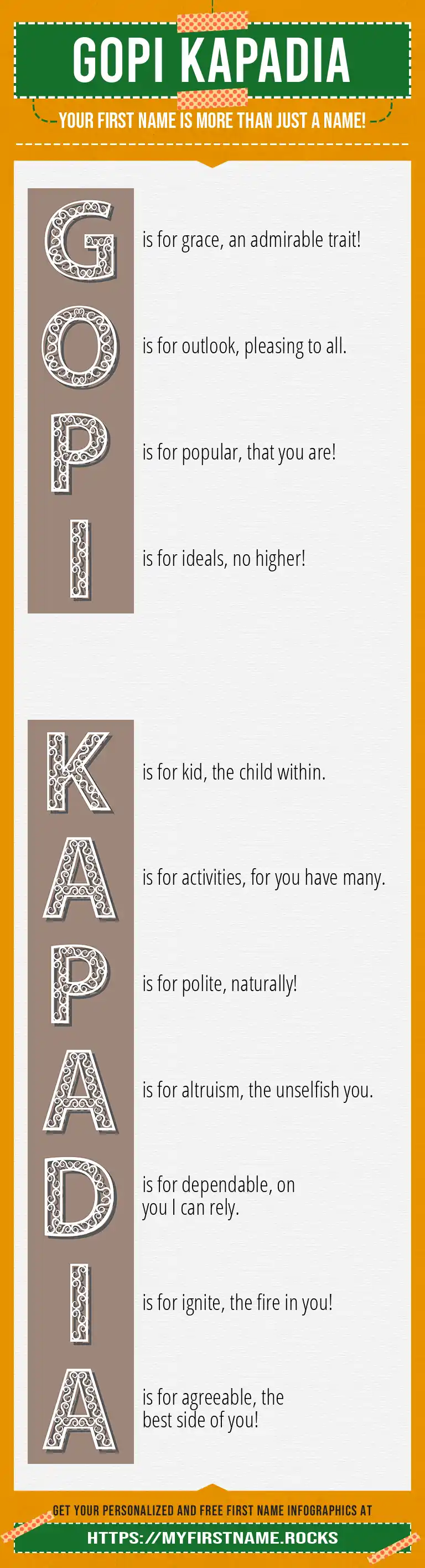 GOPI KAPADIA

YOUR FIRST NAME IS MORE THAN JUST A NAME!

G is for grace, an admirable trait!

O is for outlook, pleasing to all.

P is for popular, that you are!

I is for ideals, no higher!

K is for kid, the child within.

A is for activities, for you have many.

P is for polite, naturally!

A is for altruism, the unselfish you.

D is for dependable, on you I can rely.

I is for ignite, the fire in you!

A is for agreeable, the best side of you!

GET YOUR PERSONALIZED AND FREE FIRST NAME INFOGRAPHICS AT

HTTPS://MYFIRSTNAME.ROCKS