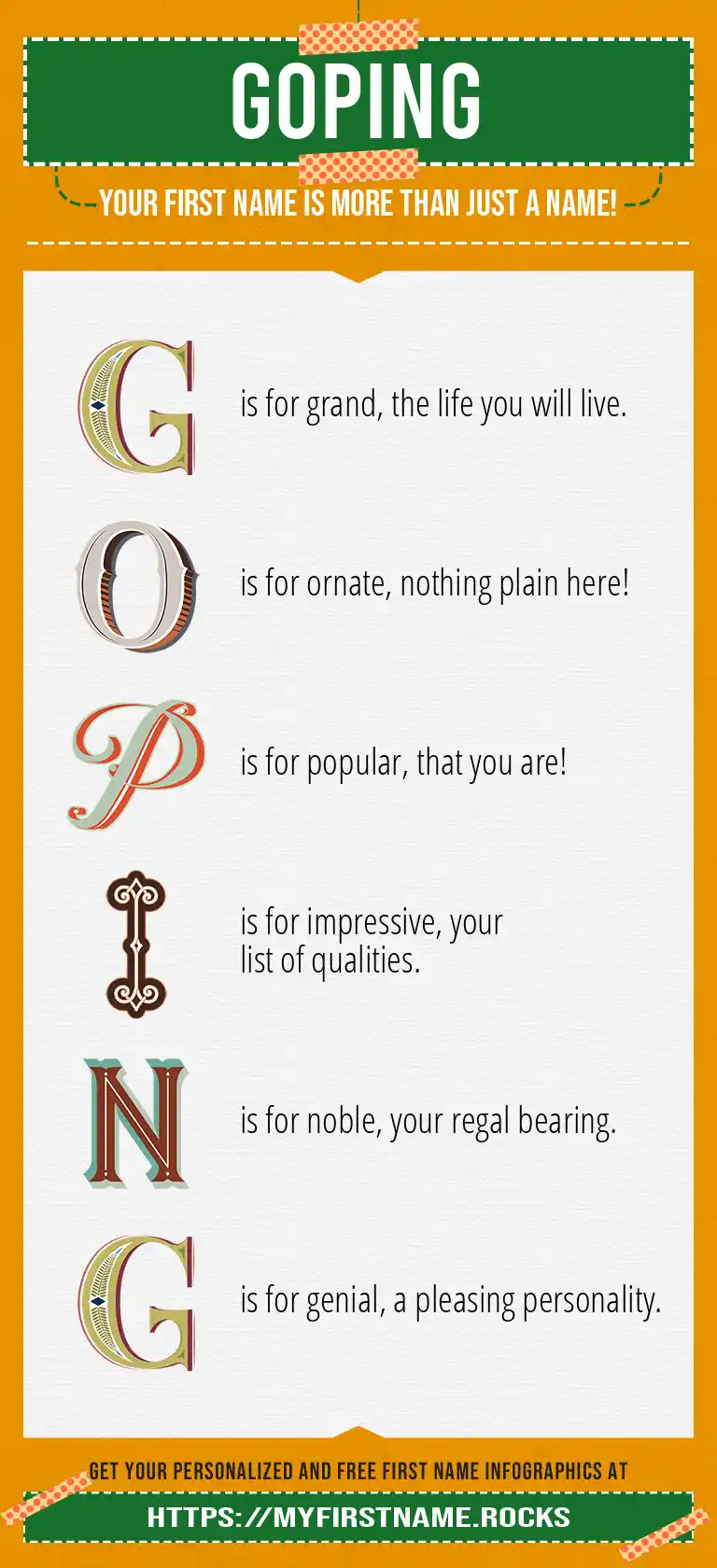 GOPING

YOUR FIRST NAME IS MORE THAN JUST A NAME!

G is for grand, the life you will live.

O is for ornate, nothing plain here!

P is for popular, that you are!

I is for impressive, your list of qualities.

N is for noble, your regal bearing.

G is for genial, a pleasing personality.

GET YOUR PERSONALIZED AND FREE FIRST NAME INFOGRAPHICS AT

HTTPS://MYFIRSTNAME.ROCKS