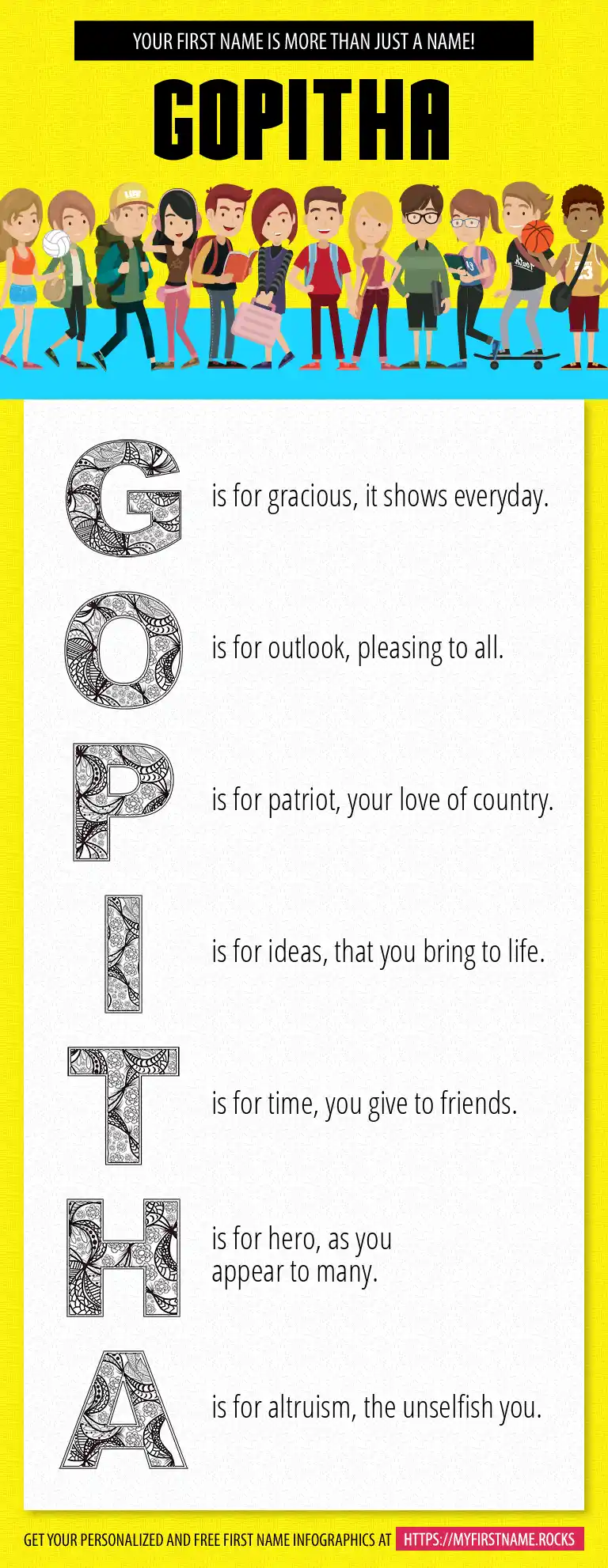 YOUR FIRST NAME IS MORE THAN JUST A NAME!

GOPITHA

G is for gracious, it shows everyday.

O is for outlook, pleasing to all.

P is for patriot, your love of country.

I is for ideas, that you bring to life.

T is for time, you give to friends.

H is for hero, as you appear to many.

A is for altruism, the unselfish you.

GET YOUR PERSONALIZED AND FREE FIRST NAME INFOGRAPHICS AT HTTPS://MYFIRSTNAME.ROCKS