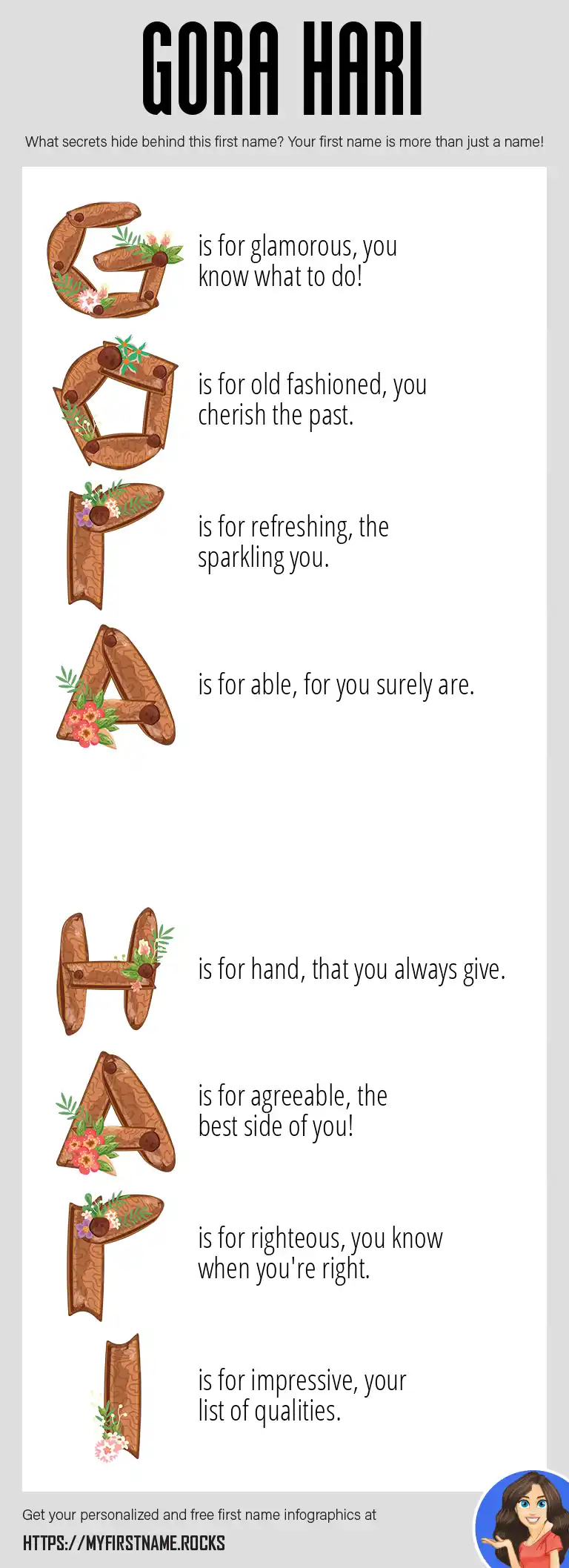 GORA HARI

What secrets hide behind this first name? Your first name is more than just a name!

G is for glamorous, you know what to do!

O is for old fashioned, you cherish the past.

R is for refreshing, the sparkling you.

A is for able, for you surely are.

H is for hand, that you always give.

A is for agreeable, the best side of you!

R is for righteous, you know when you're right.

I is for impressive, your list of qualities.

Get your personalized and free first name infographics at

HTTPS://MYFIRSTNAME.ROCKS