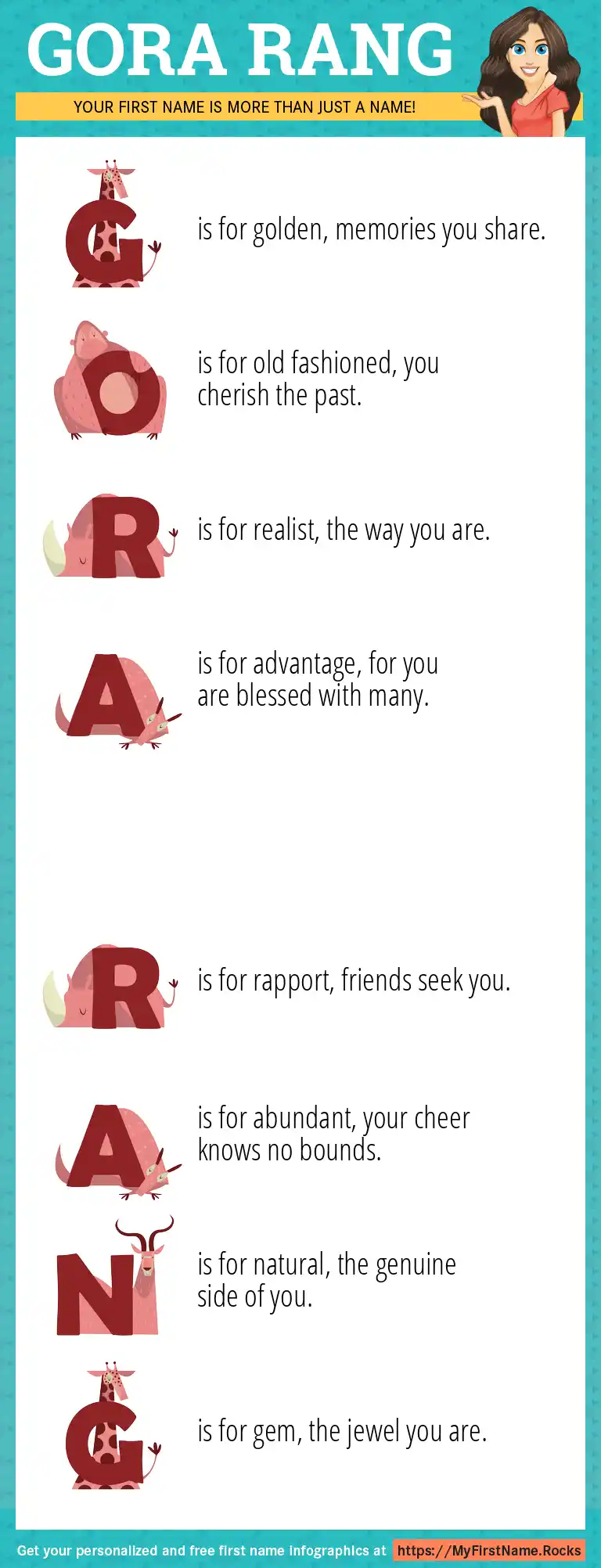 GORA RANG

YOUR FIRST NAME IS MORE THAN JUST A NAME!

G is for golden, memories you share.

O is for old fashioned, you cherish the past.

R is for realist, the way you are.

A is for advantage, for you are blessed with many.

R is for rapport, friends seek you.

A is for abundant, your cheer knows no bounds.

N is for natural, the genuine side of you.

G is for gem, the jewel you are.

Get your personalized and free first name infographics at https://MyFirstName.Rocks