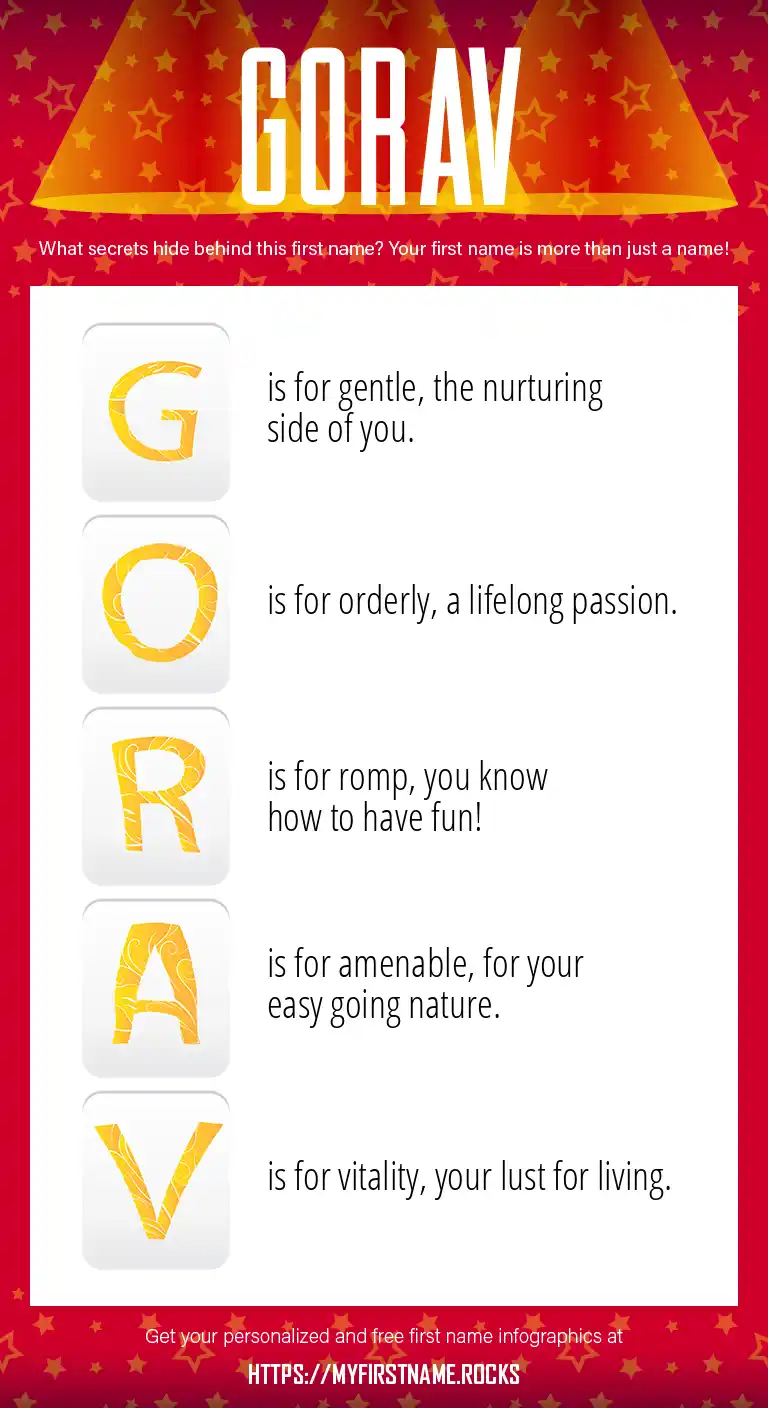 GORAV

What secrets hide behind this first name? Your first name is more than just a name!

G is for gentle, the nurturing side of you.

O is for orderly, a lifelong passion.

R is for romp, you know how to have fun!

A is for amenable, for your easy going nature.

V is for vitality, your lust for living.

Get your personalized and free first name infographics at

HTTPS://MYFIRSTNAME.ROCKS