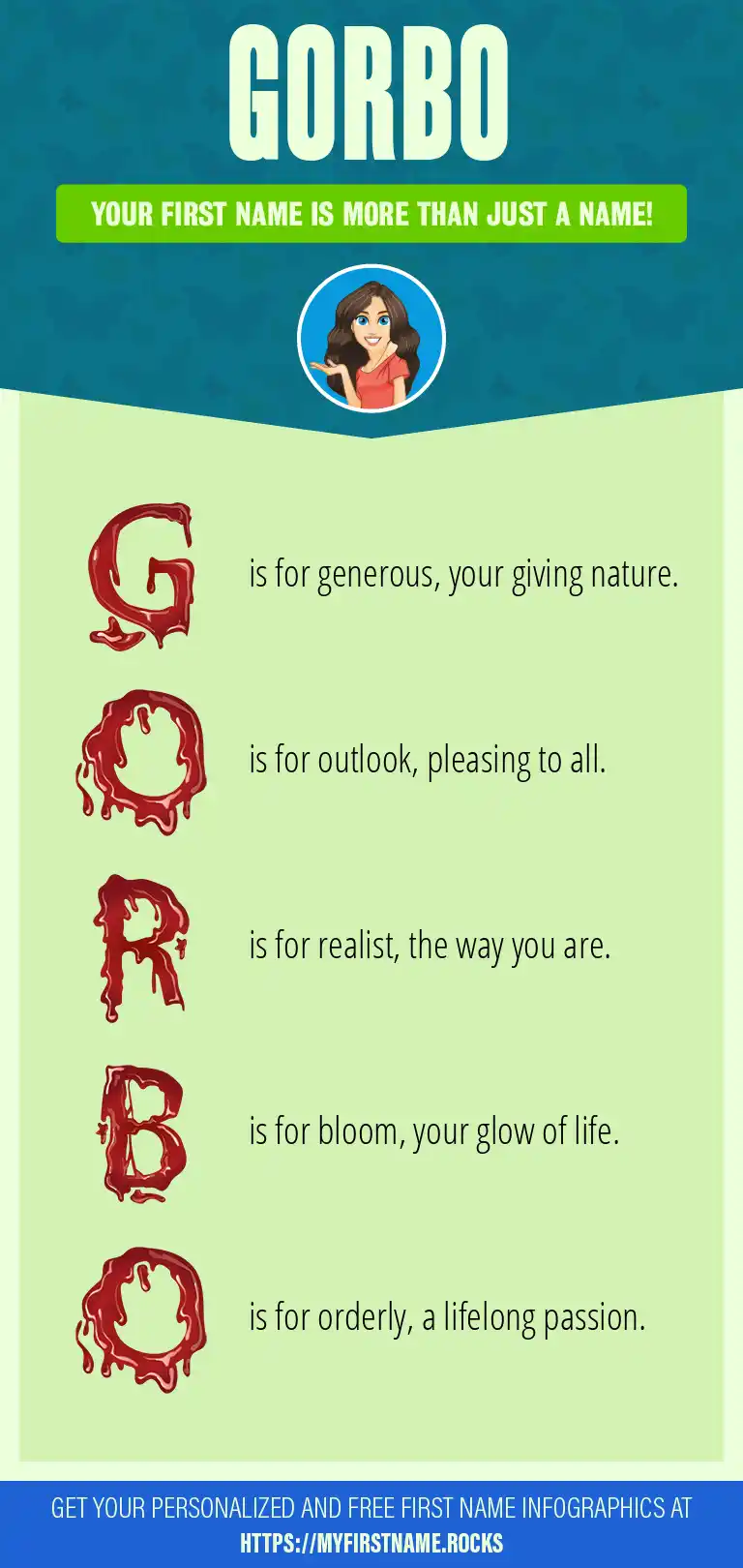 GORBO

YOUR FIRST NAME IS MORE THAN JUST A NAME!

G is for generous, your giving nature.

O is for outlook, pleasing to all.

R is for realist, the way you are.

B is for bloom, your glow of life.

O is for orderly, a lifelong passion.

GET YOUR PERSONALIZED AND FREE FIRST NAME INFOGRAPHICS AT HTTPS://MYFIRSTNAME.ROCKS