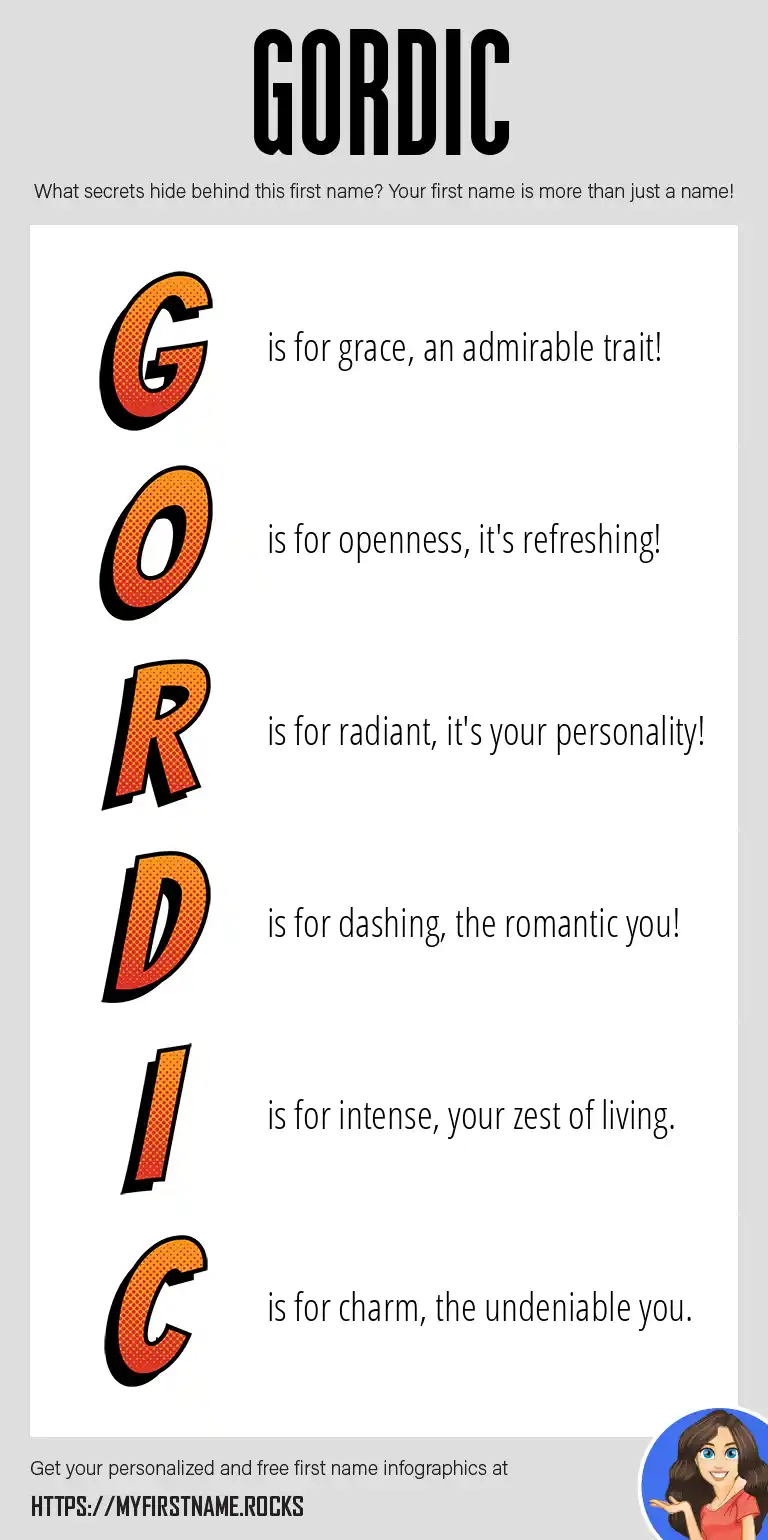 GORDIC

What secrets hide behind this first name? Your first name is more than just a name!

G is for grace, an admirable trait!

O is for openness, it's refreshing!

R is for radiant, it's your personality!

D is for dashing, the romantic you!

I is for intense, your zest of living.

C is for charm, the undeniable you.

Get your personalized and free first name infographics at

HTTPS://MYFIRSTNAME.ROCKS