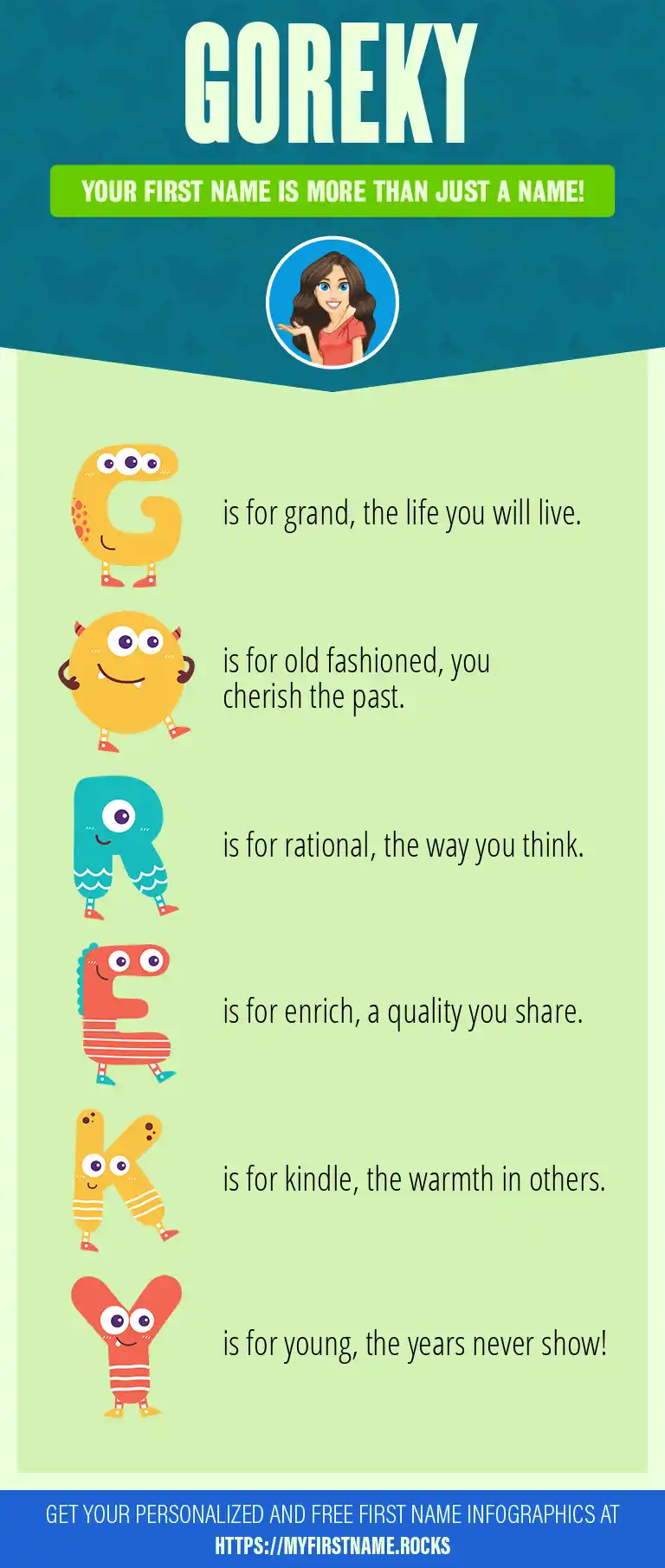 GOREKY

YOUR FIRST NAME IS MORE THAN JUST A NAME!

G is for grand, the life you will live.

O is for old fashioned, you cherish the past.

R is for rational, the way you think.

E is for enrich, a quality you share.

K is for kindle, the warmth in others.

Y is for young, the years never show!

GET YOUR PERSONALIZED AND FREE FIRST NAME INFOGRAPHICS AT HTTPS://MYFIRSTNAME.ROCKS