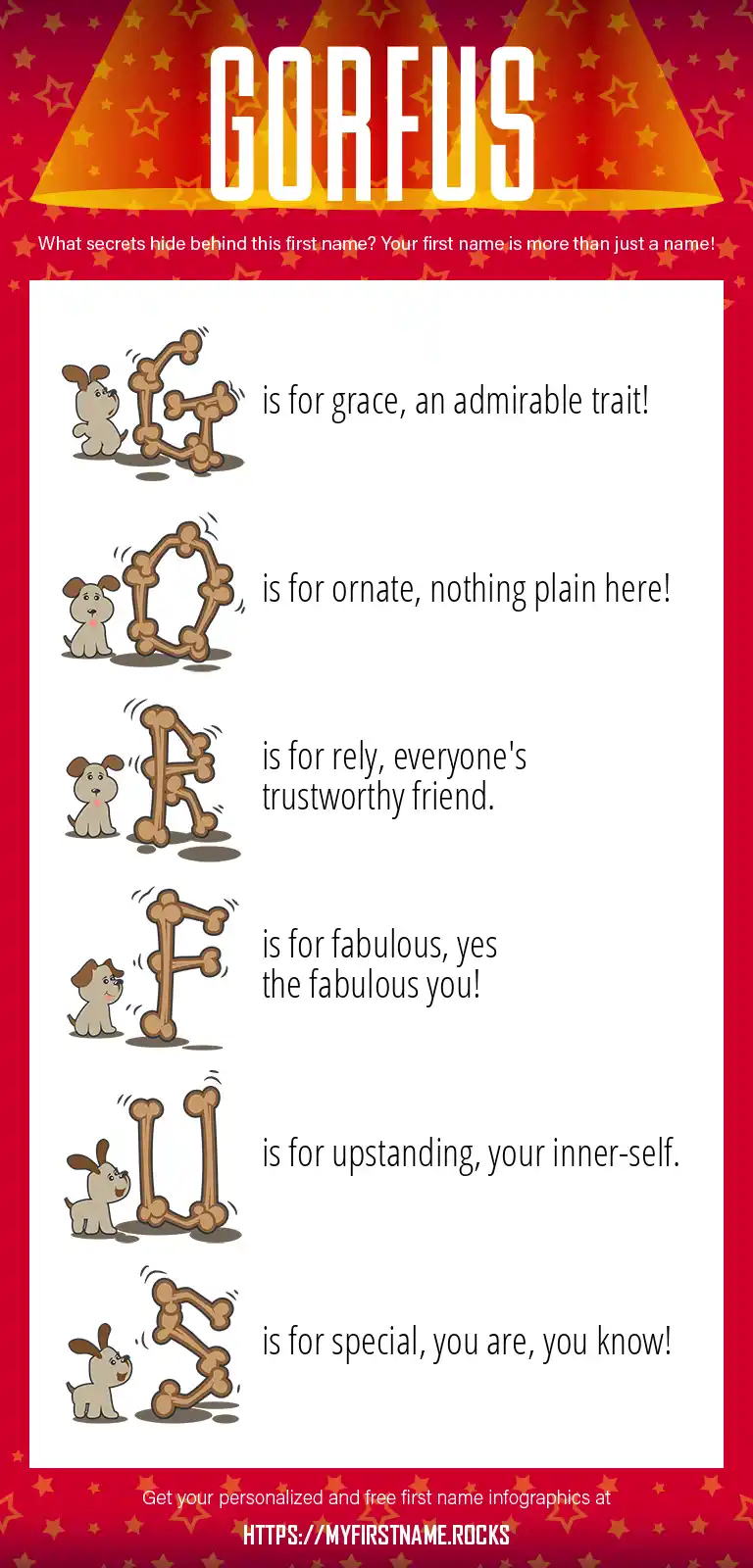 GORFUS

What secrets hide behind this first name? Your first name is more than just a name!

G is for grace, an admirable trait!

O is for ornate, nothing plain here!

R is for rely, everyone's trustworthy friend.

F is for fabulous, yes the fabulous you!

U is for upstanding, your inner-self.

S is for special, you are, you know!

Get your personalized and free first name infographics at

HTTPS://MYFIRSTNAME.ROCKS