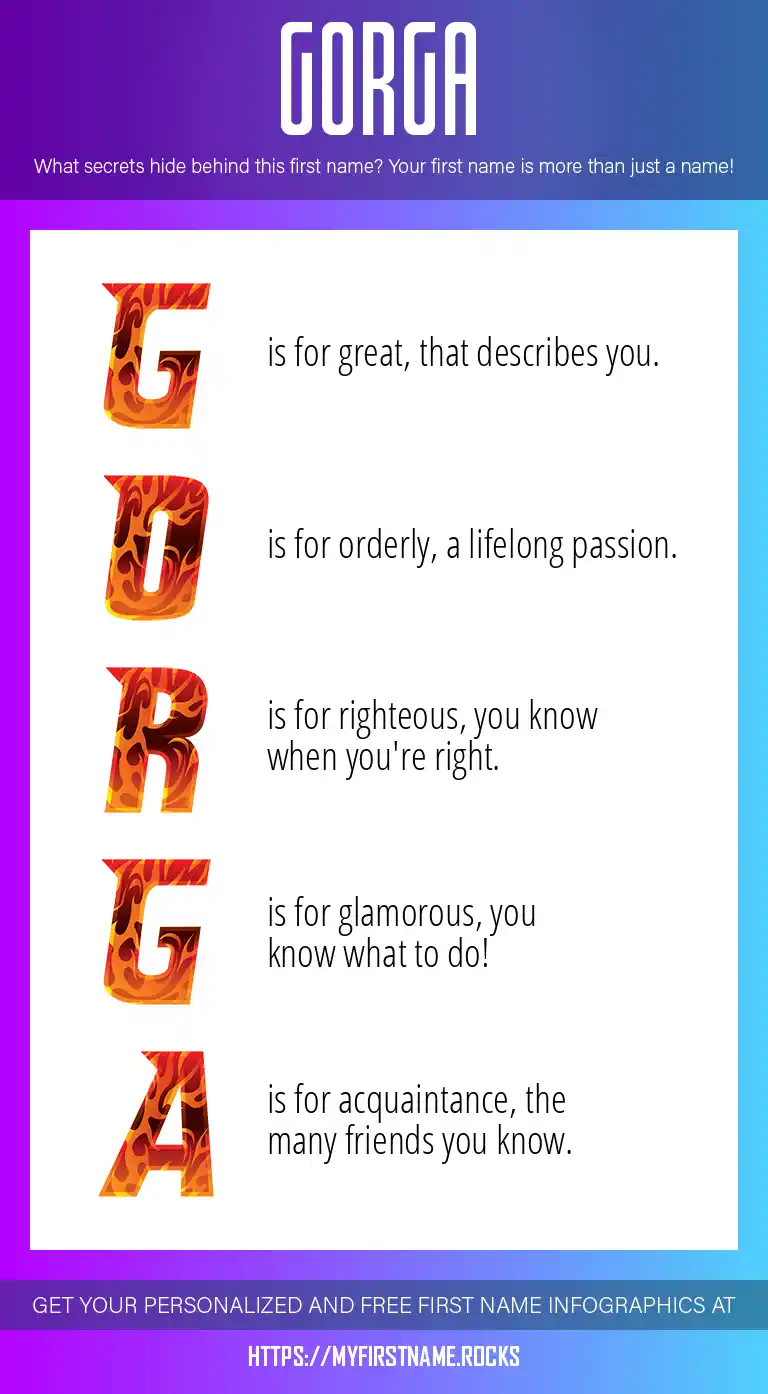 GORGA

What secrets hide behind this first name? Your first name is more than just a name!

G is for great, that describes you.

O is for orderly, a lifelong passion.

R is for righteous, you know when you're right.

G is for glamorous, you know what to do!

A is for acquaintance, the many friends you know.

GET YOUR PERSONALIZED AND FREE FIRST NAME INFOGRAPHICS AT

HTTPS://MYFIRSTNAME.ROCKS