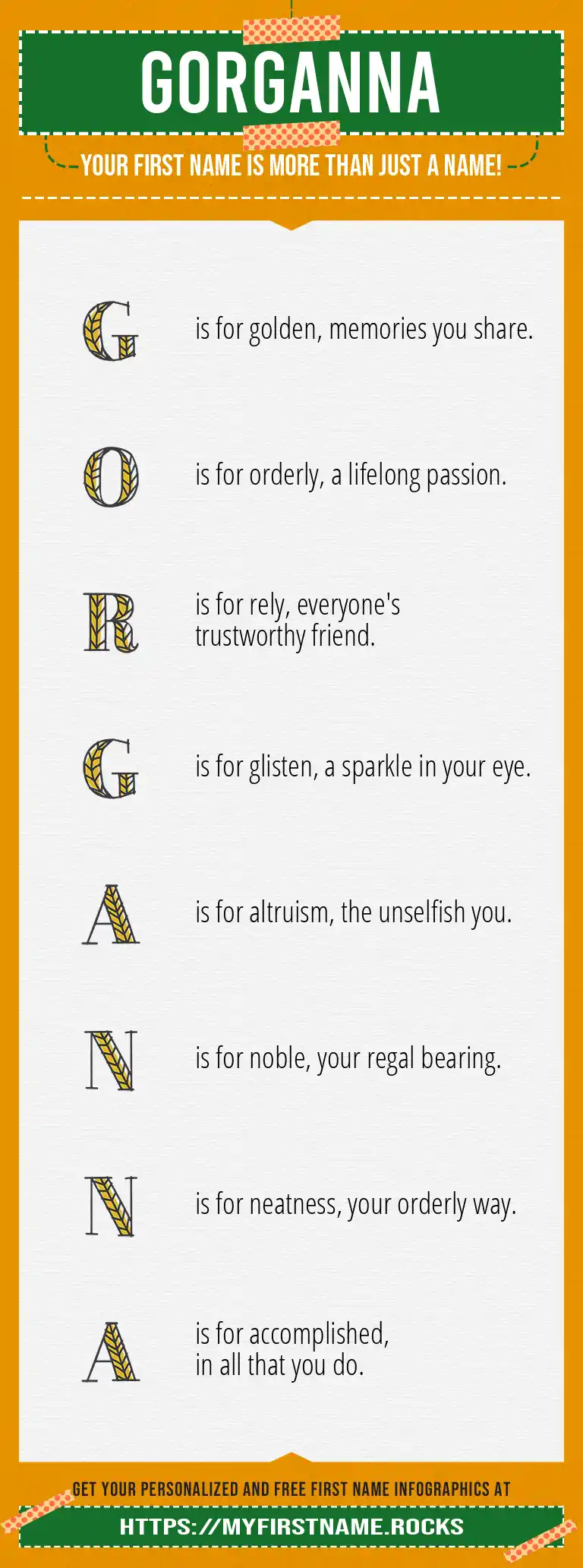 GORGANNA

YOUR FIRST NAME IS MORE THAN JUST A NAME!

G is for golden, memories you share.

O is for orderly, a lifelong passion.

R is for rely, everyone's trustworthy friend.

G is for glisten, a sparkle in your eye.

A is for altruism, the unselfish you.

N is for noble, your regal bearing.

N is for neatness, your orderly way.

A is for accomplished, in all that you do.

GET YOUR PERSONALIZED AND FREE FIRST NAME INFOGRAPHICS AT

HTTPS://MYFIRSTNAME.ROCKS