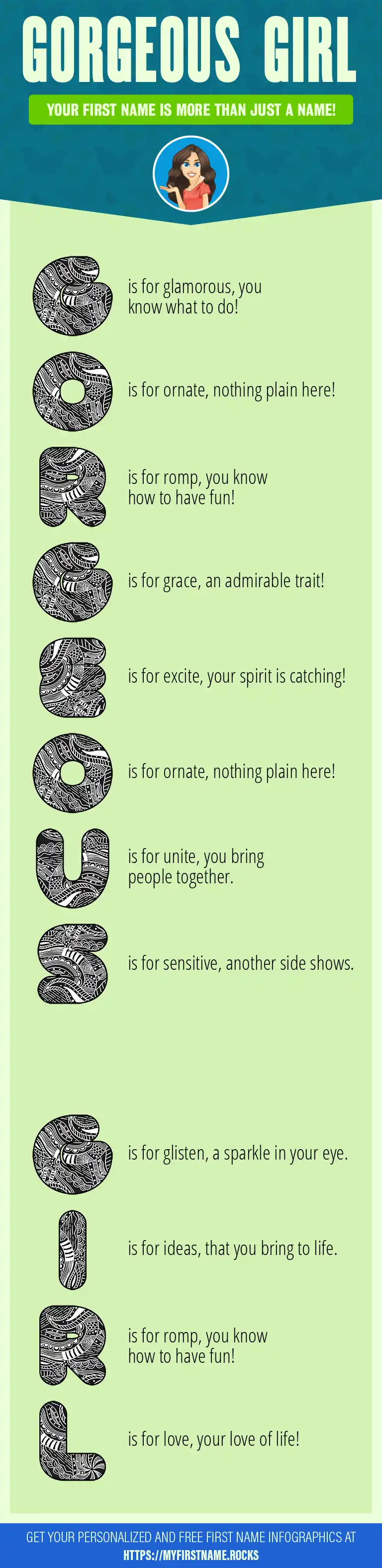 GORGEOUS GIRL

YOUR FIRST NAME IS MORE THAN JUST A NAME!

G is for glamorous, you know what to do!

O is for ornate, nothing plain here!

R is for romp, you know how to have fun!

G is for grace, an admirable trait!

E is for excite, your spirit is catching!

O is for ornate, nothing plain here!

U is for unite, you bring people together.

S is for sensitive, another side shows.

G is for glisten, a sparkle in your eye.

I is for ideas, that you bring to life.

R is for romp, you know how to have fun!

L is for love, your love of life!

GET YOUR PERSONALIZED AND FREE FIRST NAME INFOGRAPHICS AT HTTPS://MYFIRSTNAME.ROCKS