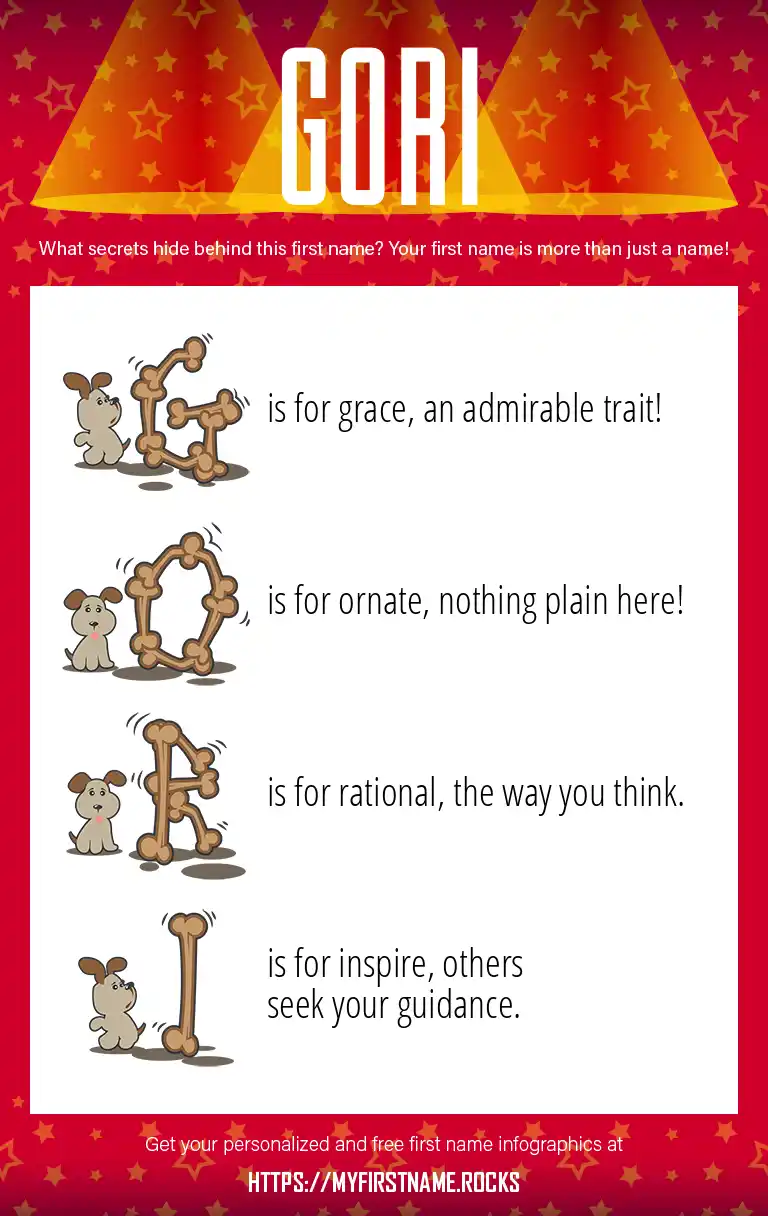 GORI

What secrets hide behind this first name? Your first name is more than just a name!

G is for grace, an admirable trait!

O is for ornate, nothing plain here!

R is for rational, the way you think.

I is for inspire, others seek your guidance.

Get your personalized and free first name infographics at

HTTPS://MYFIRSTNAME.ROCKS