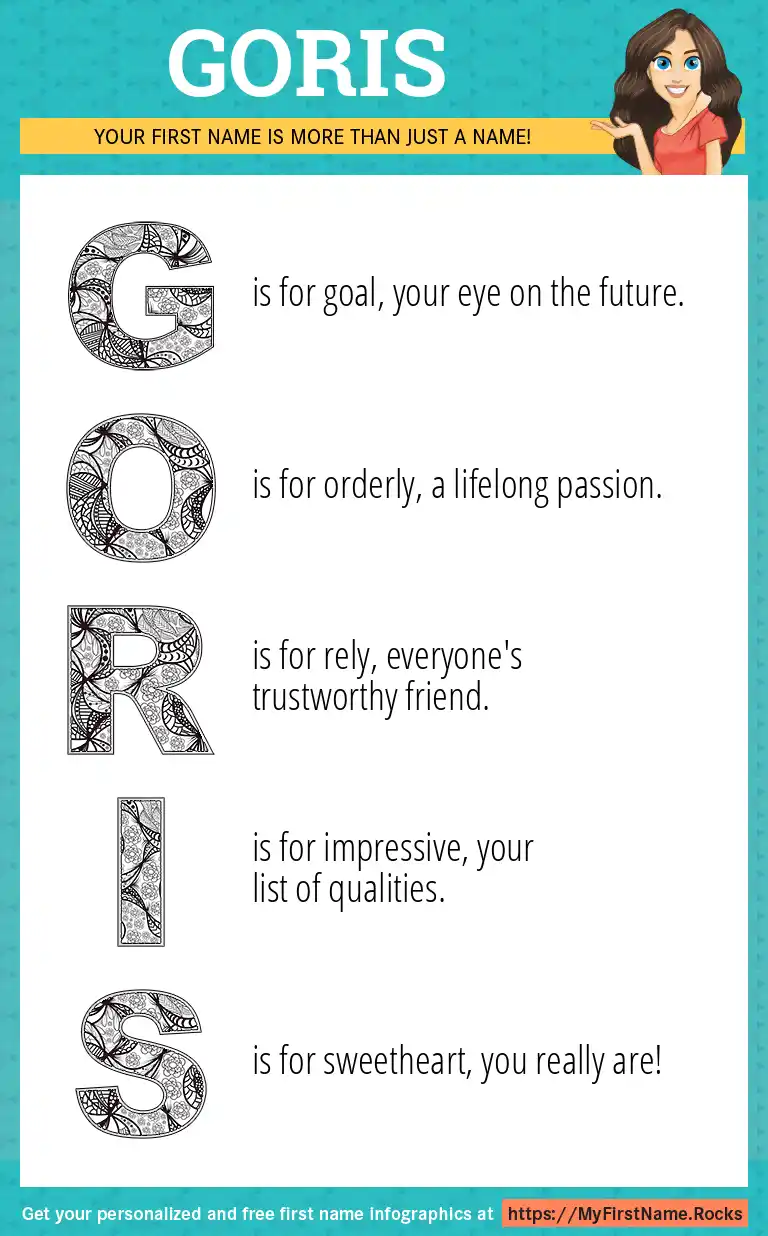 GORIS

YOUR FIRST NAME IS MORE THAN JUST A NAME!

G is for goal, your eye on the future.

O is for orderly, a lifelong passion.

R is for rely, everyone's trustworthy friend.

I is for impressive, your list of qualities.

S is for sweetheart, you really are!

Get your personalized and free first name infographics at https://MyFirstName.Rocks