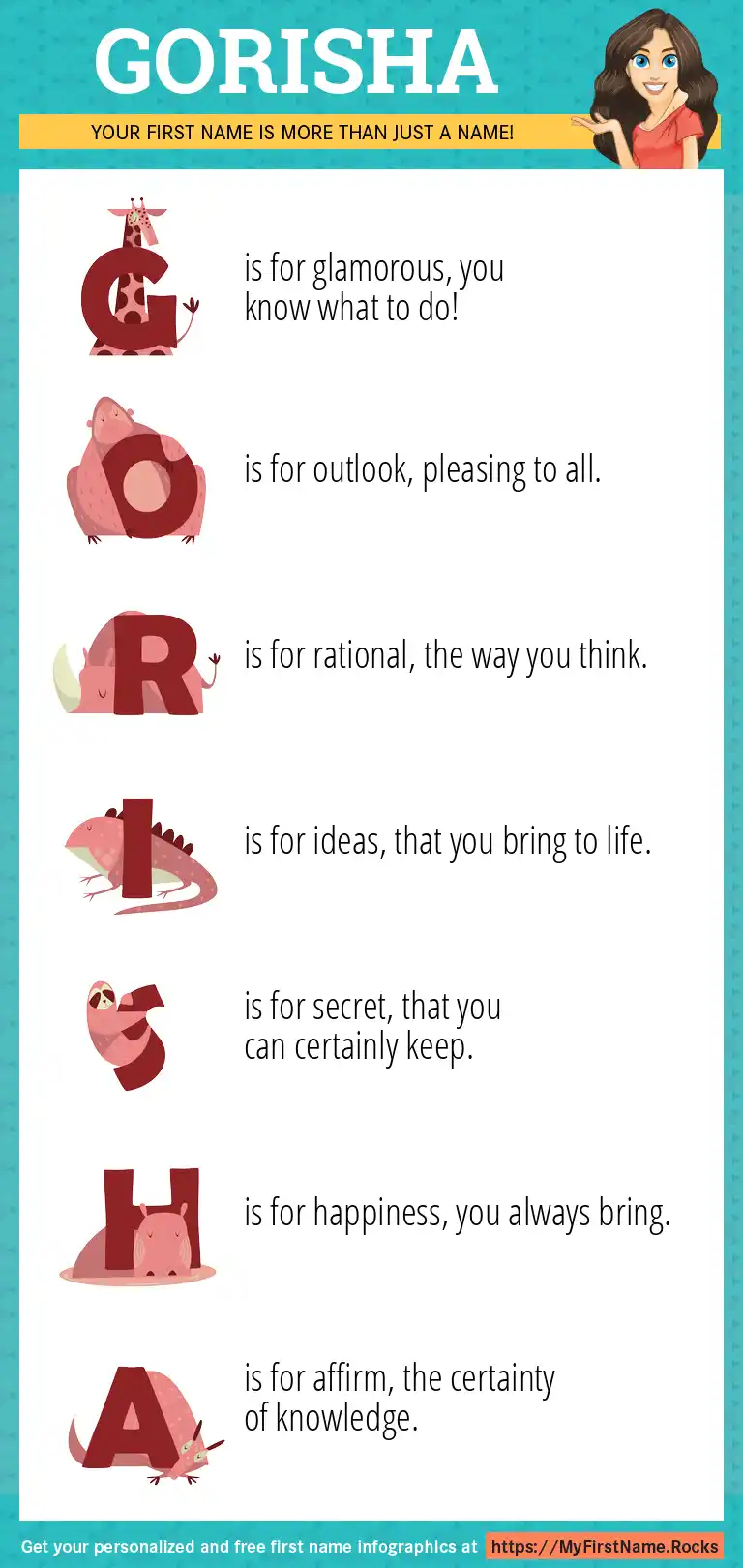 GORISHA

YOUR FIRST NAME IS MORE THAN JUST A NAME!

G is for glamorous, you know what to do!

O is for outlook, pleasing to all.

R is for rational, the way you think.

I is for ideas, that you bring to life.

S is for secret, that you can certainly keep.

H is for happiness, you always bring.

A is for affirm, the certainty of knowledge.

Get your personalized and free first name infographics at https://MyFirstName.Rocks