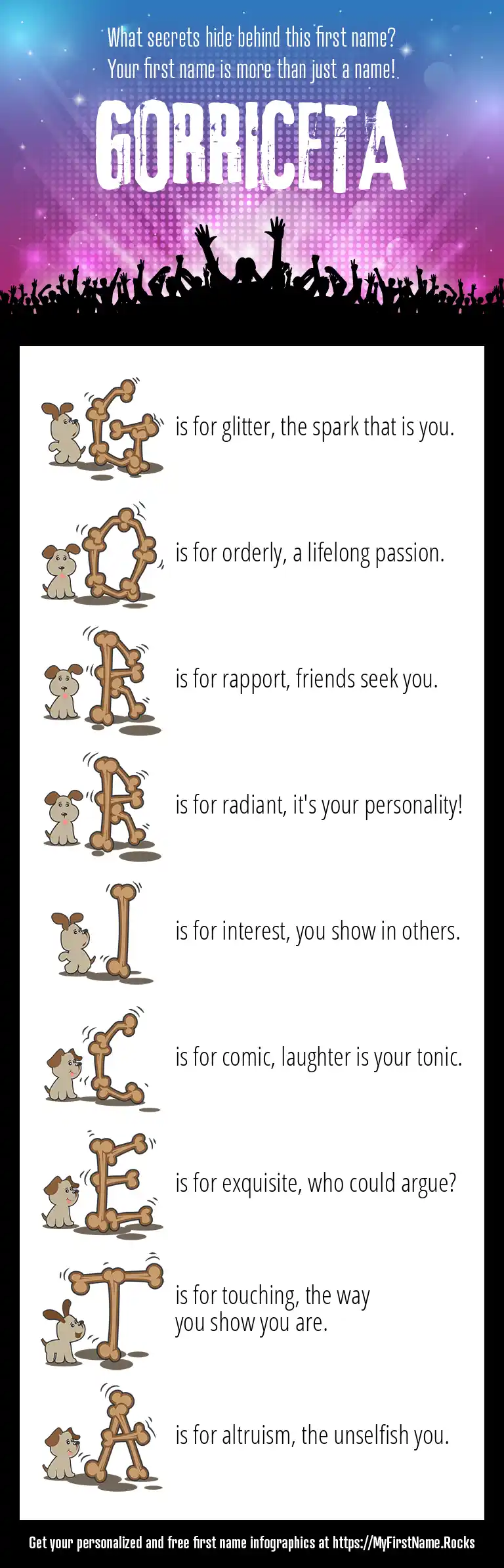 What secrets hide behind this first name?
Your first name is more than just a name!

GORRICETA

G is for glitter, the spark that is you.

O is for orderly, a lifelong passion.

R is for rapport, friends seek you.

R is for radiant, it's your personality!

I is for interest, you show in others.

C is for comic, laughter is your tonic.

E is for exquisite, who could argue?

T is for touching, the way you show you are.

A is for altruism, the unselfish you.

Get your personalized and free first name infographics at https://MyFirstName.Rocks