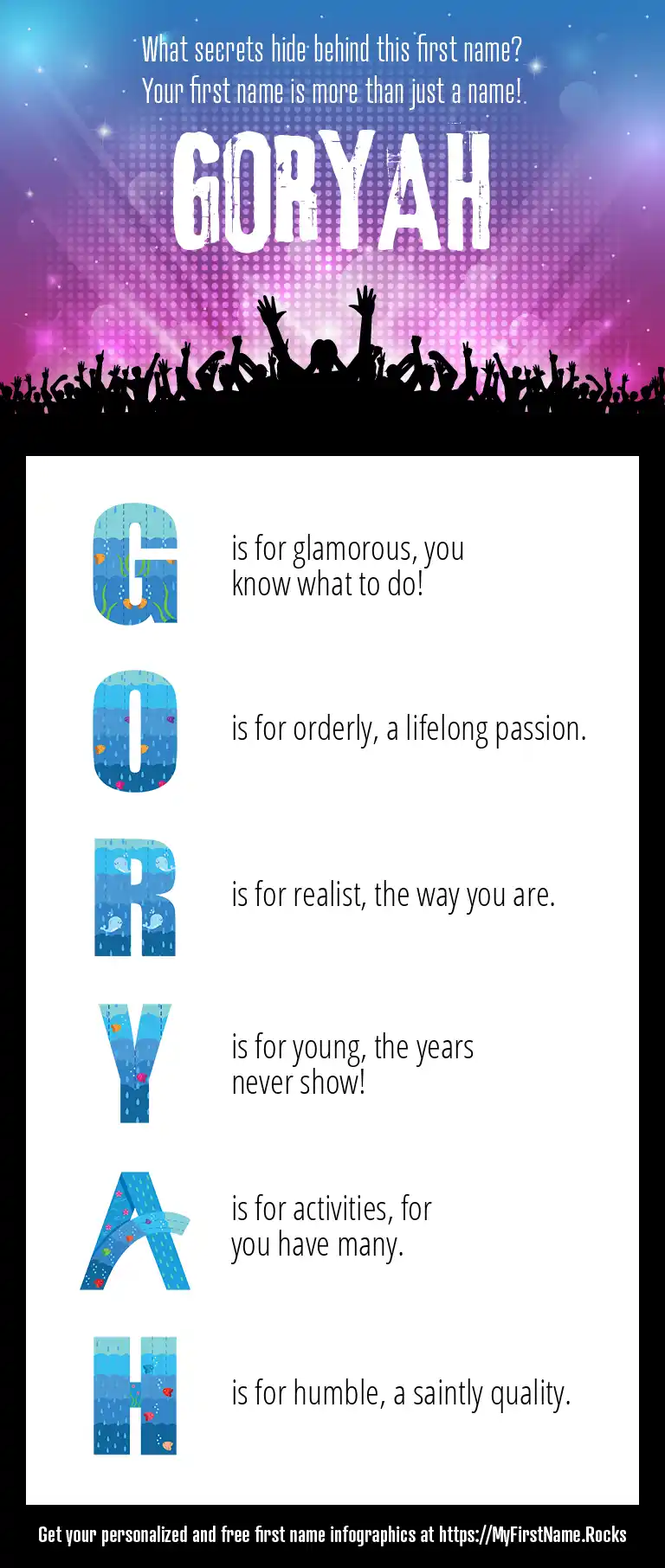 What secrets hide behind this first name?
Your first name is more than just a name!

GORYAH

G is for glamorous, you know what to do!

O is for orderly, a lifelong passion.

R is for realist, the way you are.

Y is for young, the years never show!

A is for activities, for you have many.

H is for humble, a saintly quality.

Get your personalized and free first name infographics at https://MyFirstName.Rocks