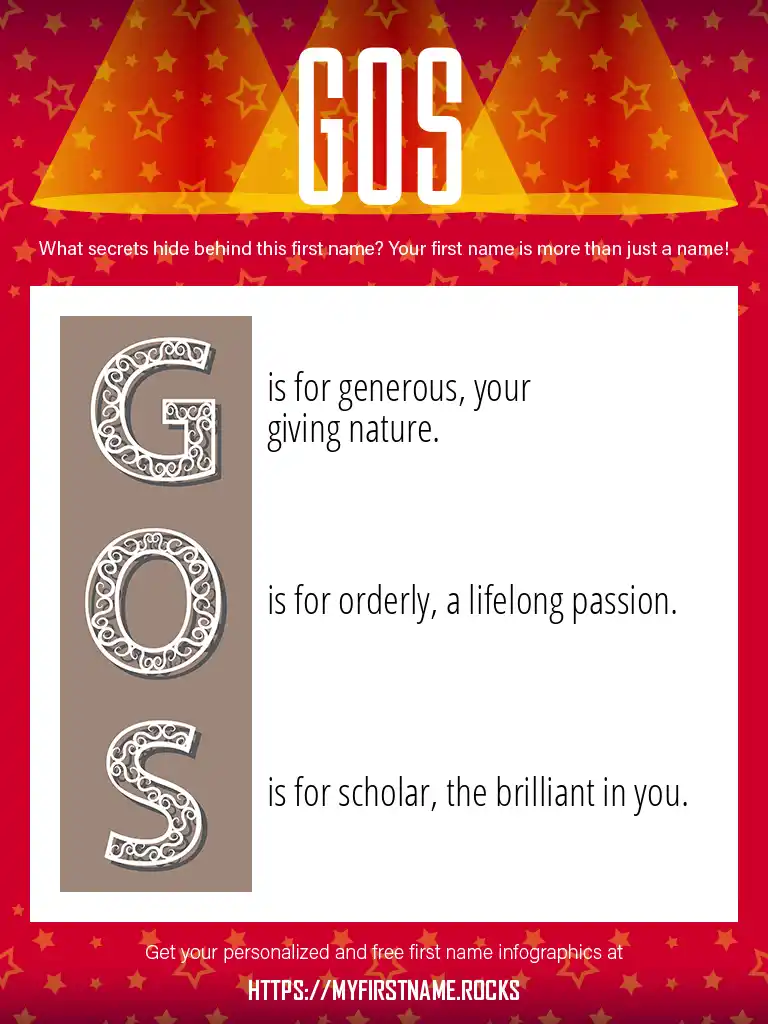 GOS

What secrets hide behind this first name? Your first name is more than just a name!

G is for generous, your giving nature.

O is for orderly, a lifelong passion.

S is for scholar, the brilliant in you.

Get your personalized and free first name infographics at

HTTPS://MYFIRSTNAME.ROCKS