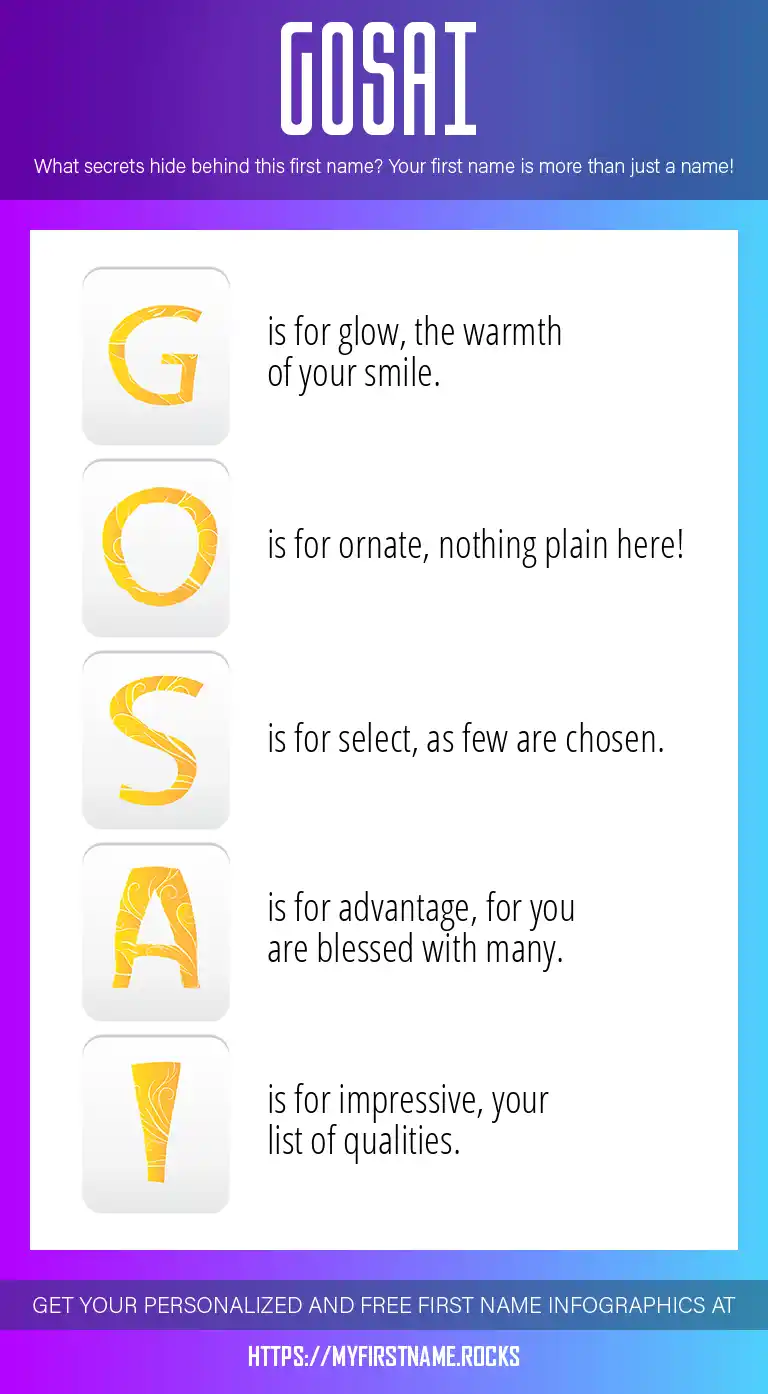 GOSAI

What secrets hide behind this first name? Your first name is more than just a name!

G is for glow, the warmth of your smile.

O is for ornate, nothing plain here!

S is for select, as few are chosen.

A is for advantage, for you are blessed with many.

I is for impressive, your list of qualities.

GET YOUR PERSONALIZED AND FREE FIRST NAME INFOGRAPHICS AT

HTTPS://MYFIRSTNAME.ROCKS