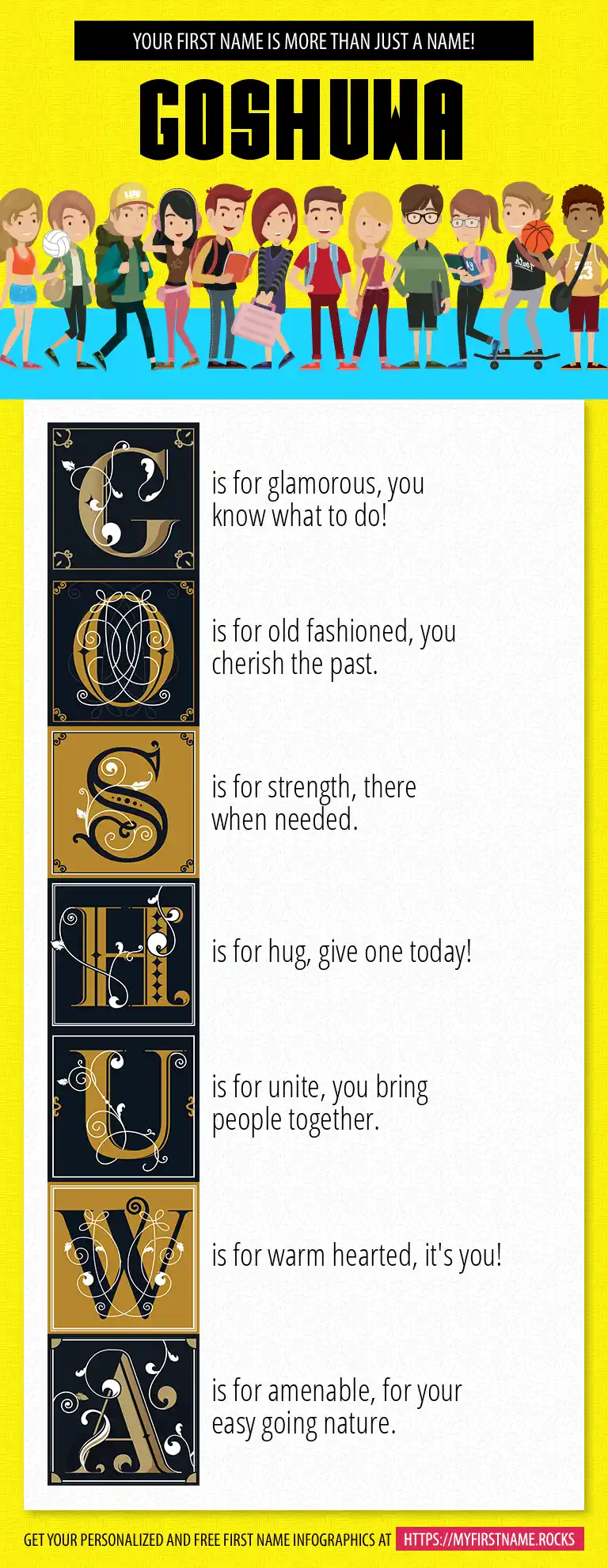 YOUR FIRST NAME IS MORE THAN JUST A NAME!

GOSHUWA

G is for glamorous, you know what to do!

O is for old fashioned, you cherish the past.

S is for strength, there when needed.

H is for hug, give one today!

U is for unite, you bring people together.

W is for warm hearted, it's you!

A is for amenable, for your easy going nature.

GET YOUR PERSONALIZED AND FREE FIRST NAME INFOGRAPHICS AT HTTPS://MYFIRSTNAME.ROCKS