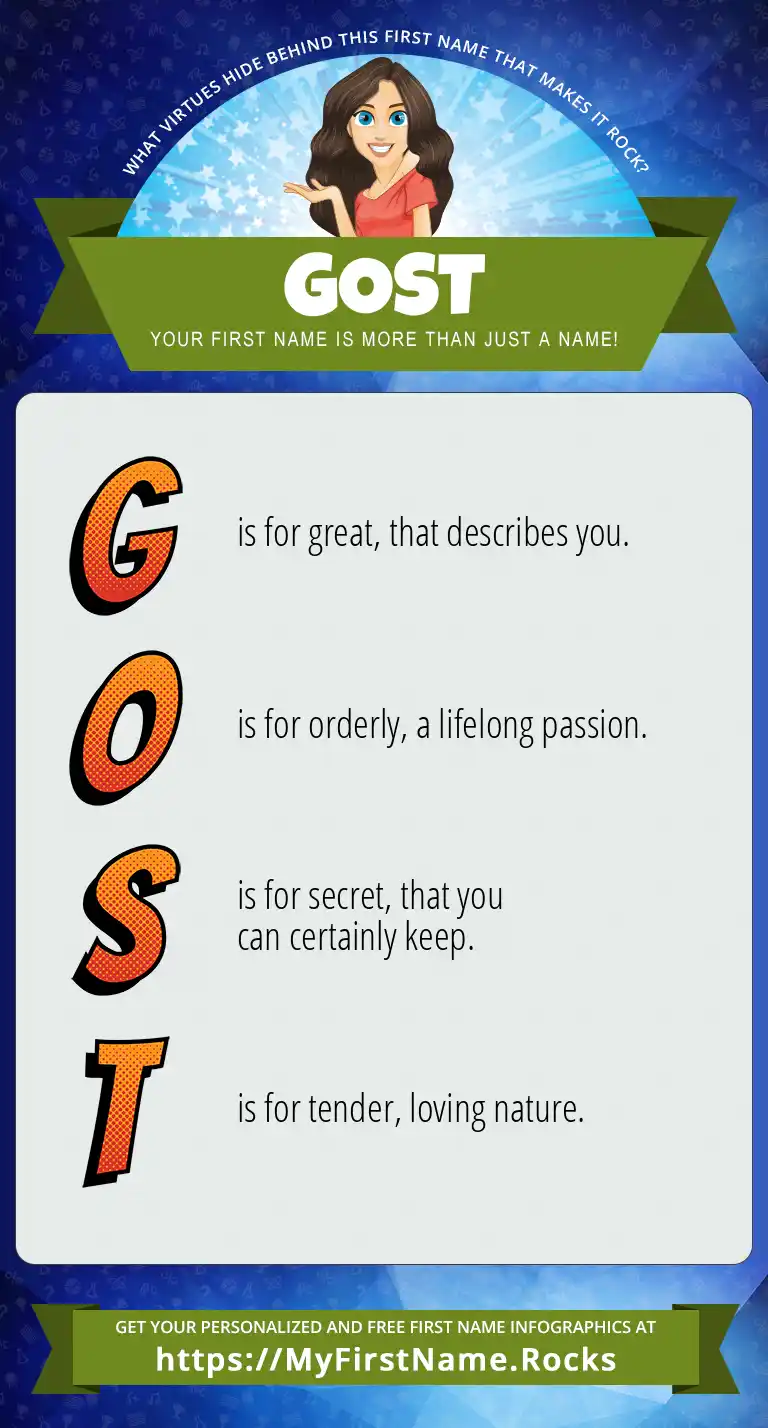 WHAT VIRTUES HIDE BEHIND THIS FIRST NAME THAT MAKES IT ROCK?

GOST

YOUR FIRST NAME IS MORE THAN JUST A NAME!

G is for great, that describes you.

O is for orderly, a lifelong passion.

S is for secret, that you can certainly keep.

T is for tender, loving nature.

GET YOUR PERSONALIZED AND FREE FIRST NAME INFOGRAPHICS AT
https://MyFirstName.Rocks