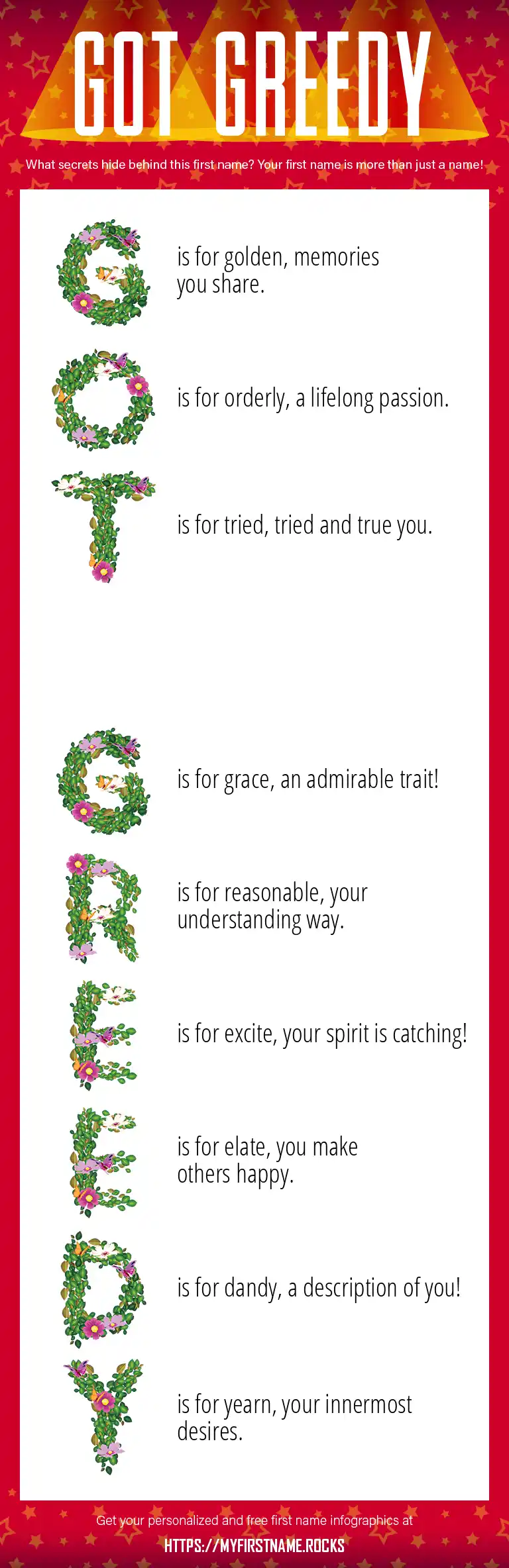 GOT GREEDY

What secrets hide behind this first name? Your first name is more than just a name!

G is for golden, memories you share.

O is for orderly, a lifelong passion.

T is for tried, tried and true you.

G is for grace, an admirable trait!

R is for reasonable, your understanding way.

E is for excite, your spirit is catching!

E is for elate, you make others happy.

D is for dandy, a description of you!

Y is for yearn, your innermost desires.

Get your personalized and free first name infographics at

HTTPS://MYFIRSTNAME.ROCKS