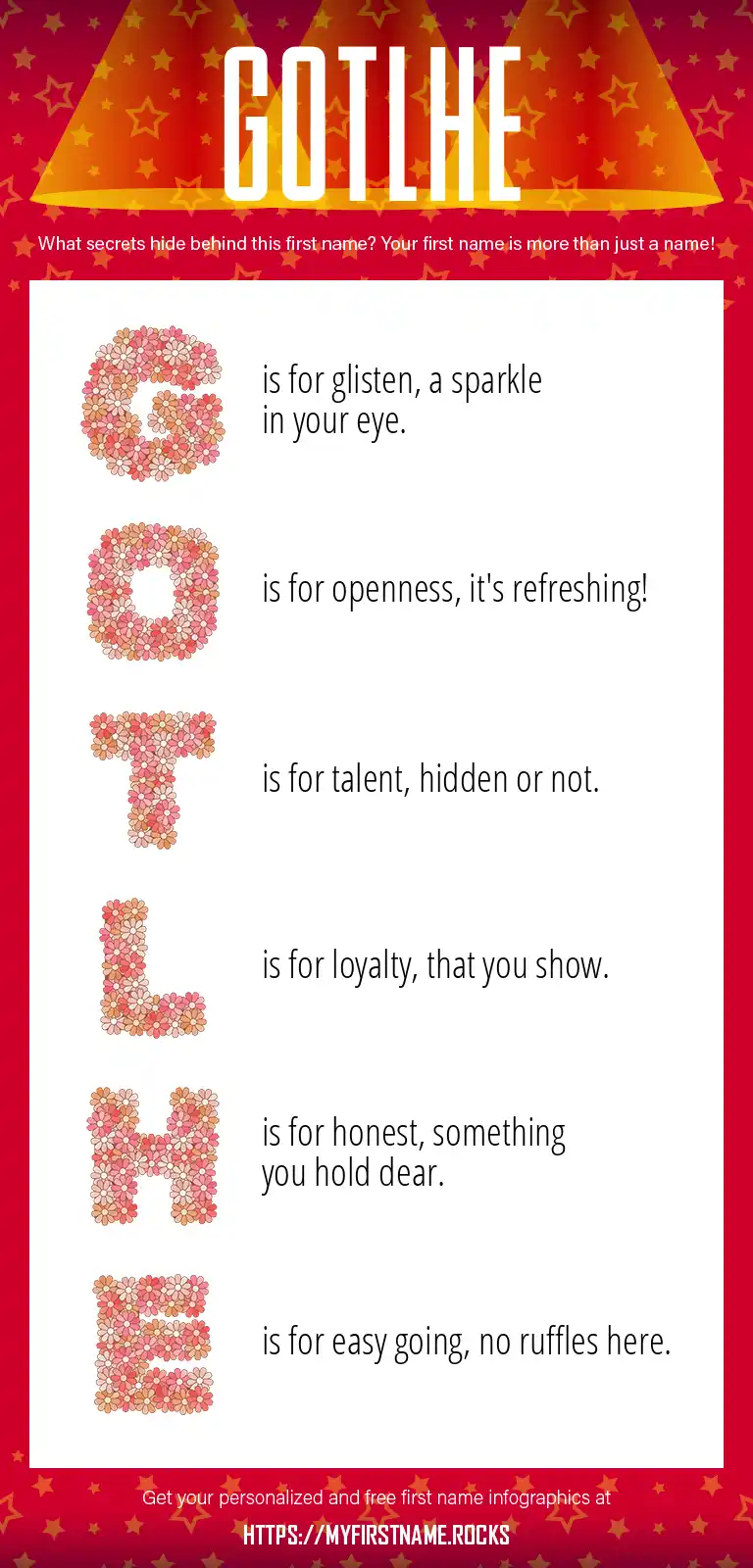 GOTLHE

What secrets hide behind this first name? Your first name is more than just a name!

G is for glisten, a sparkle in your eye.

O is for openness, it's refreshing!

T is for talent, hidden or not.

L is for loyalty, that you show.

H is for honest, something you hold dear.

E is for easy going, no ruffles here.

Get your personalized and free first name infographics at

HTTPS://MYFIRSTNAME.ROCKS