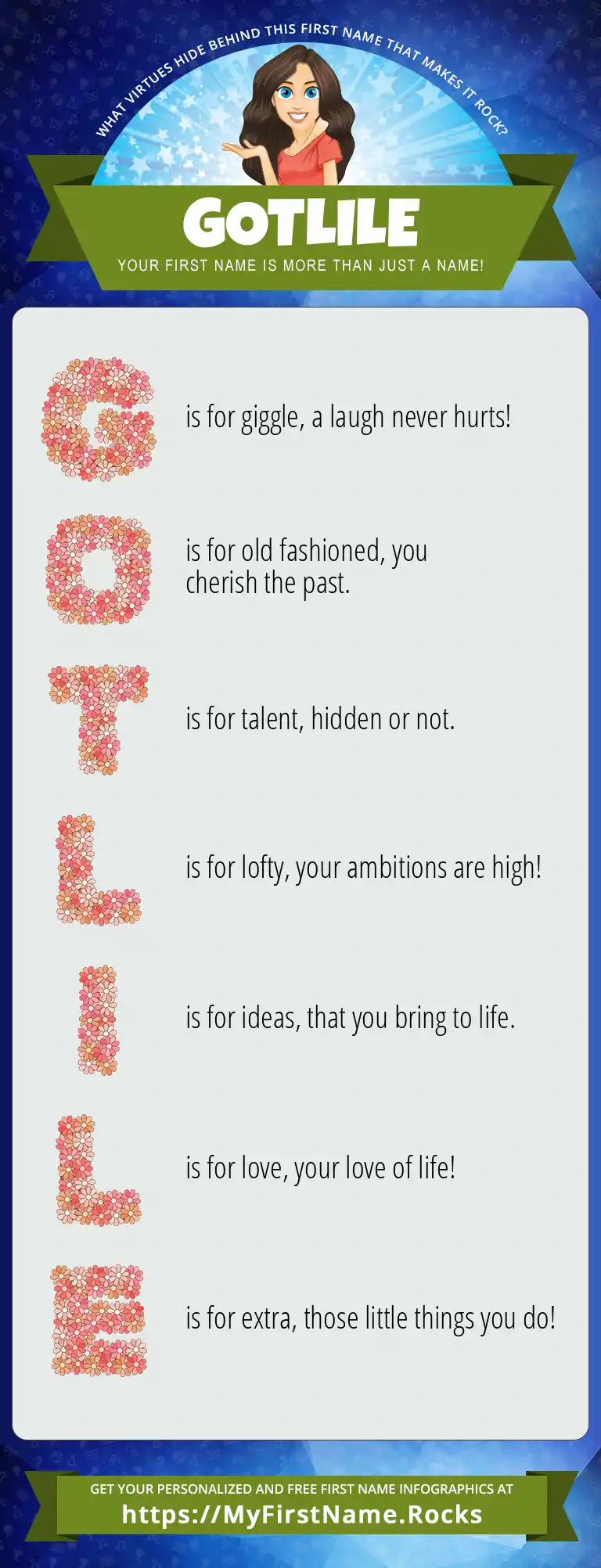 WHAT VIRTUES HIDE BEHIND THIS FIRST NAME THAT MAKES IT ROCK?

GOTLILE

YOUR FIRST NAME IS MORE THAN JUST A NAME!

G is for giggle, a laugh never hurts!

O is for old fashioned, you cherish the past.

T is for talent, hidden or not.

L is for lofty, your ambitions are high!

I is for ideas, that you bring to life.

L is for love, your love of life!

E is for extra, those little things you do!

GET YOUR PERSONALIZED AND FREE FIRST NAME INFOGRAPHICS AT
https://MyFirstName.Rocks