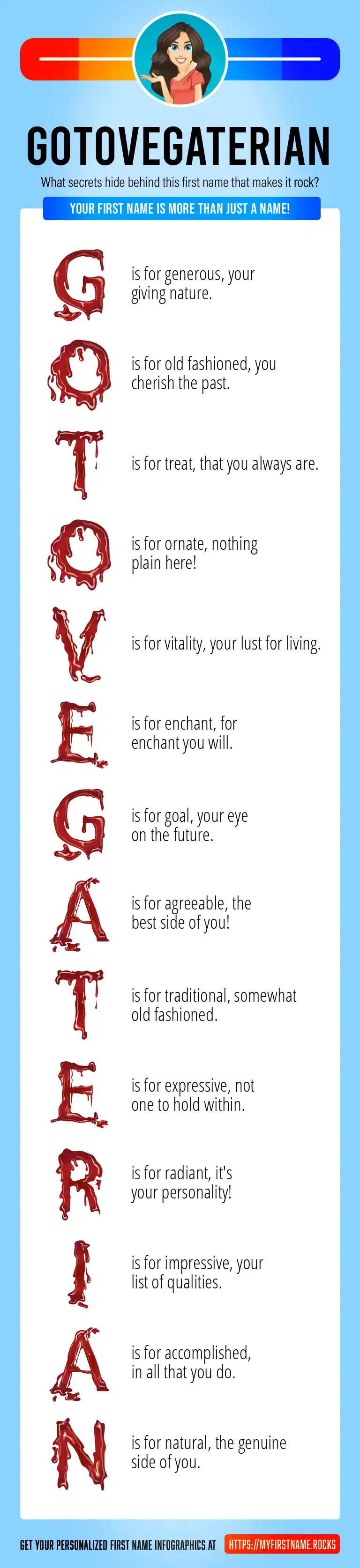 GOTOVEGATERIAN

What secrets hide behind this first name that makes it rock?

YOUR FIRST NAME IS MORE THAN JUST A NAME!

G is for generous, your giving nature.

O is for old fashioned, you cherish the past.

T is for treat, that you always are.

O is for ornate, nothing plain here!

V is for vitality, your lust for living.

E is for enchant, for enchant you will.

G is for goal, your eye on the future.

A is for agreeable, the best side of you!

T is for traditional, somewhat old fashioned.

E is for expressive, not one to hold within.

R is for radiant, it's your personality!

I is for impressive, your list of qualities.

A is for accomplished, in all that you do.

N is for natural, the genuine side of you.

GET YOUR PERSONALIZED FIRST NAME INFOGRAPHICS AT HTTPS://MYFIRSTNAME.ROCKS