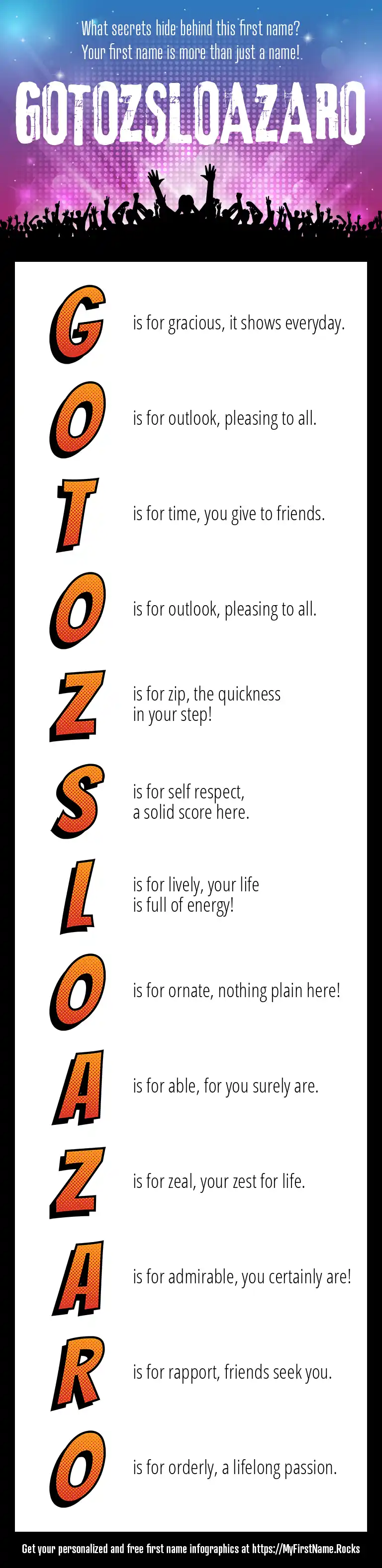 What secrets hide behind this first name?
Your first name is more than just a name!

GOTOZSLOAZARO

G is for gracious, it shows everyday.

O is for outlook, pleasing to all.

T is for time, you give to friends.

O is for outlook, pleasing to all.

Z is for zip, the quickness in your step!

S is for self respect, a solid score here.

L is for lively, your life is full of energy!

O is for ornate, nothing plain here!

A is for able, for you surely are.

Z is for zeal, your zest for life.

A is for admirable, you certainly are!

R is for rapport, friends seek you.

O is for orderly, a lifelong passion.

Get your personalized and free first name infographics at https://MyFirstName.Rocks