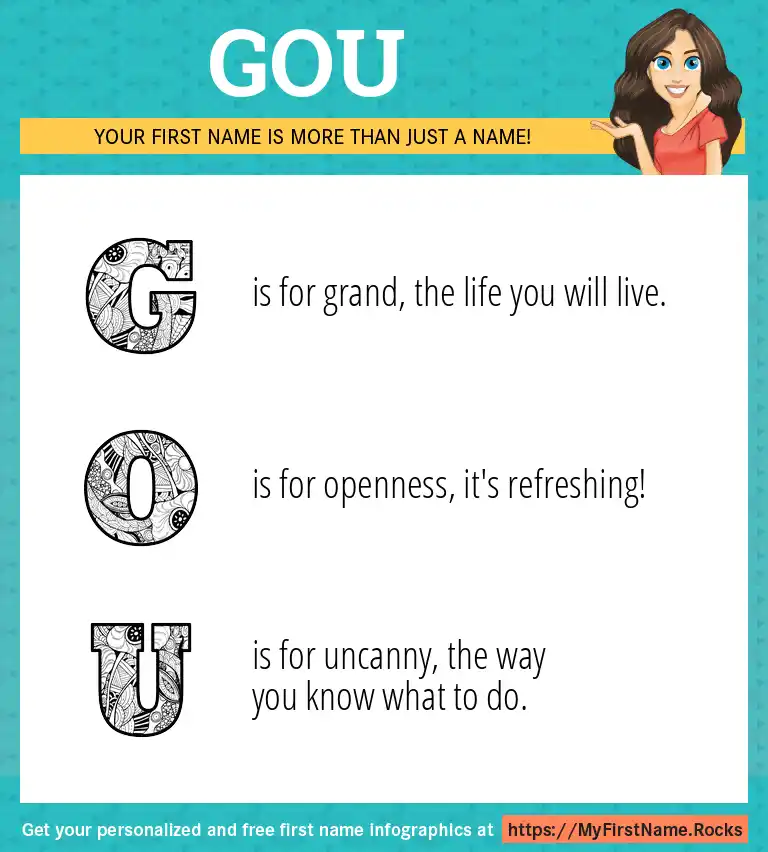 GOU

YOUR FIRST NAME IS MORE THAN JUST A NAME!

G is for grand, the life you will live.

O is for openness, it's refreshing!

U is for uncanny, the way you know what to do.

Get your personalized and free first name infographics at https://MyFirstName.Rocks