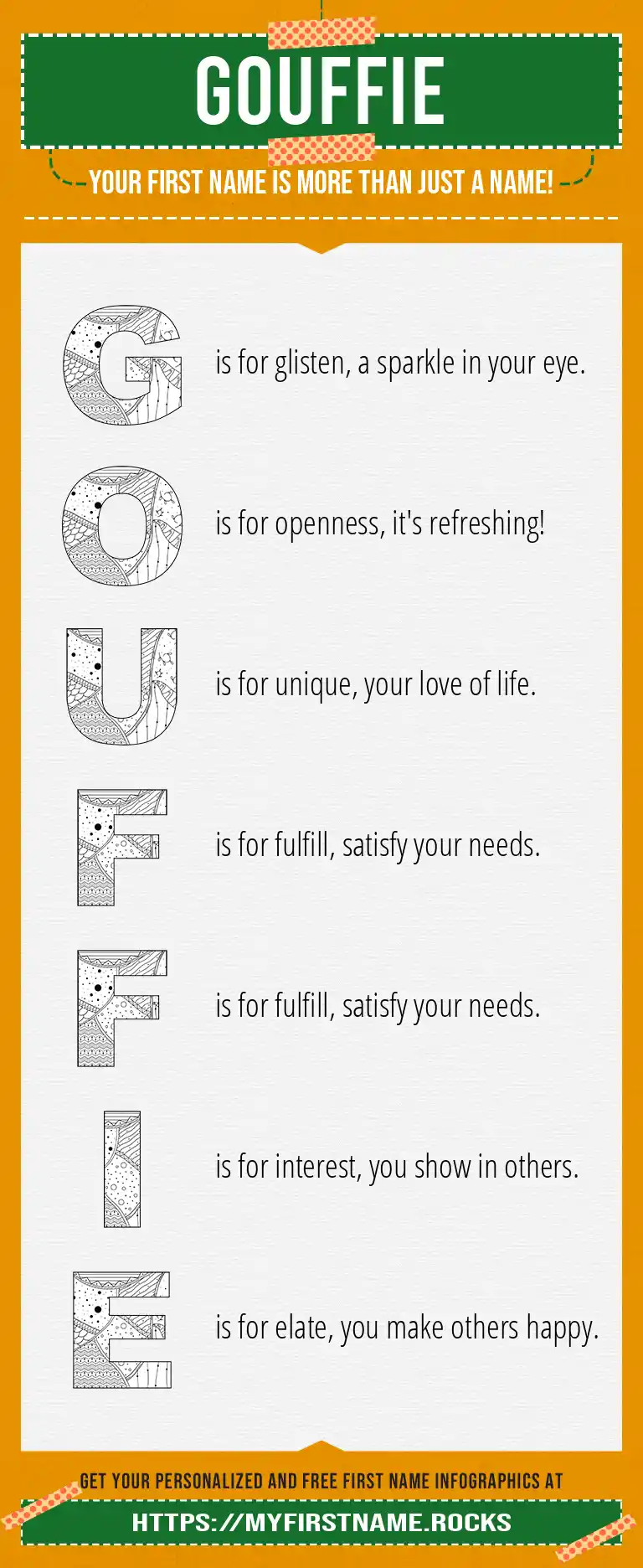 GOUFFIE

YOUR FIRST NAME IS MORE THAN JUST A NAME!

G is for glisten, a sparkle in your eye.

O is for openness, it's refreshing!

U is for unique, your love of life.

F is for fulfill, satisfy your needs.

F is for fulfill, satisfy your needs.

I is for interest, you show in others.

E is for elate, you make others happy.

GET YOUR PERSONALIZED AND FREE FIRST NAME INFOGRAPHICS AT

HTTPS://MYFIRSTNAME.ROCKS