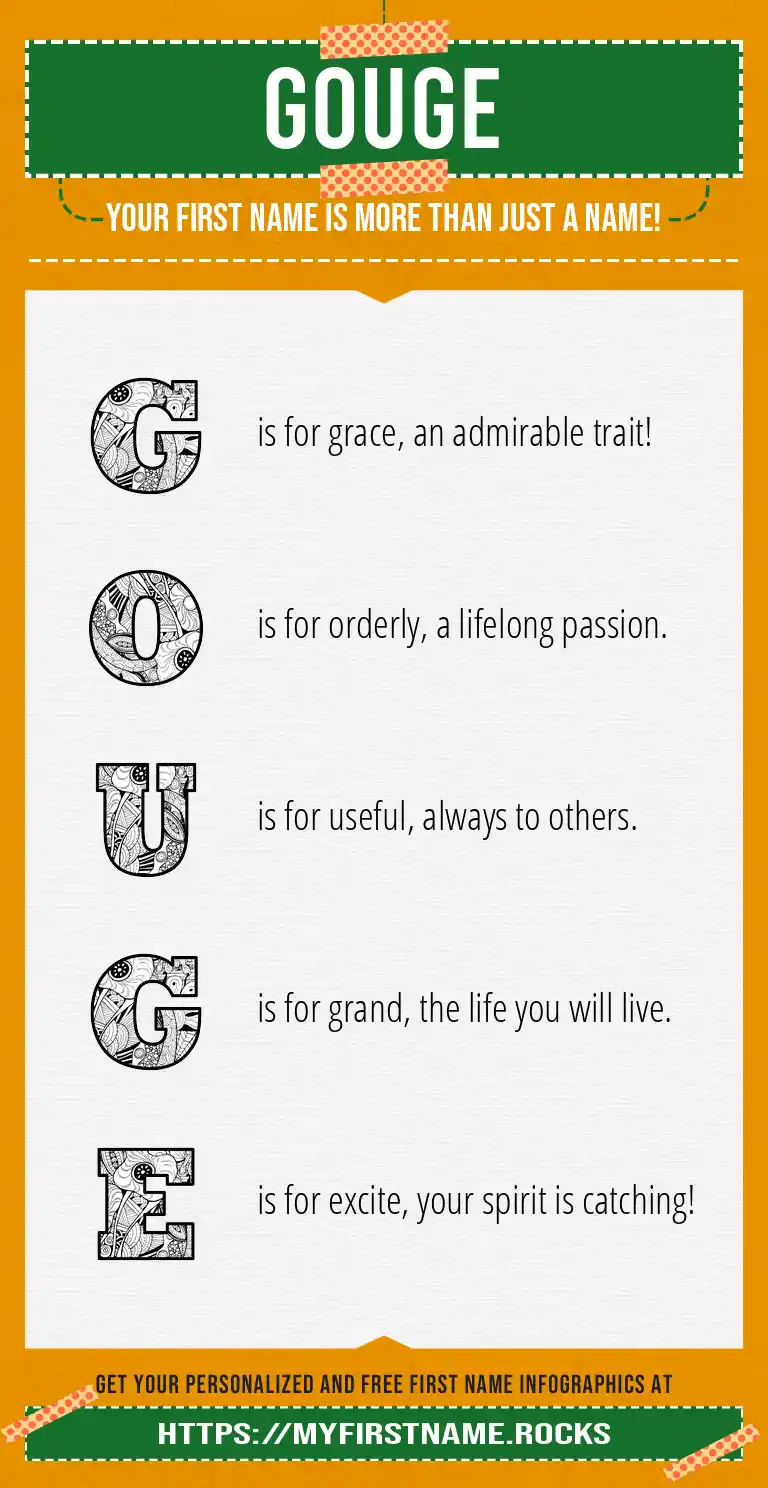 GOUGE

YOUR FIRST NAME IS MORE THAN JUST A NAME!

G is for grace, an admirable trait!

O is for orderly, a lifelong passion.

U is for useful, always to others.

G is for grand, the life you will live.

E is for excite, your spirit is catching!

GET YOUR PERSONALIZED AND FREE FIRST NAME INFOGRAPHICS AT

HTTPS://MYFIRSTNAME.ROCKS