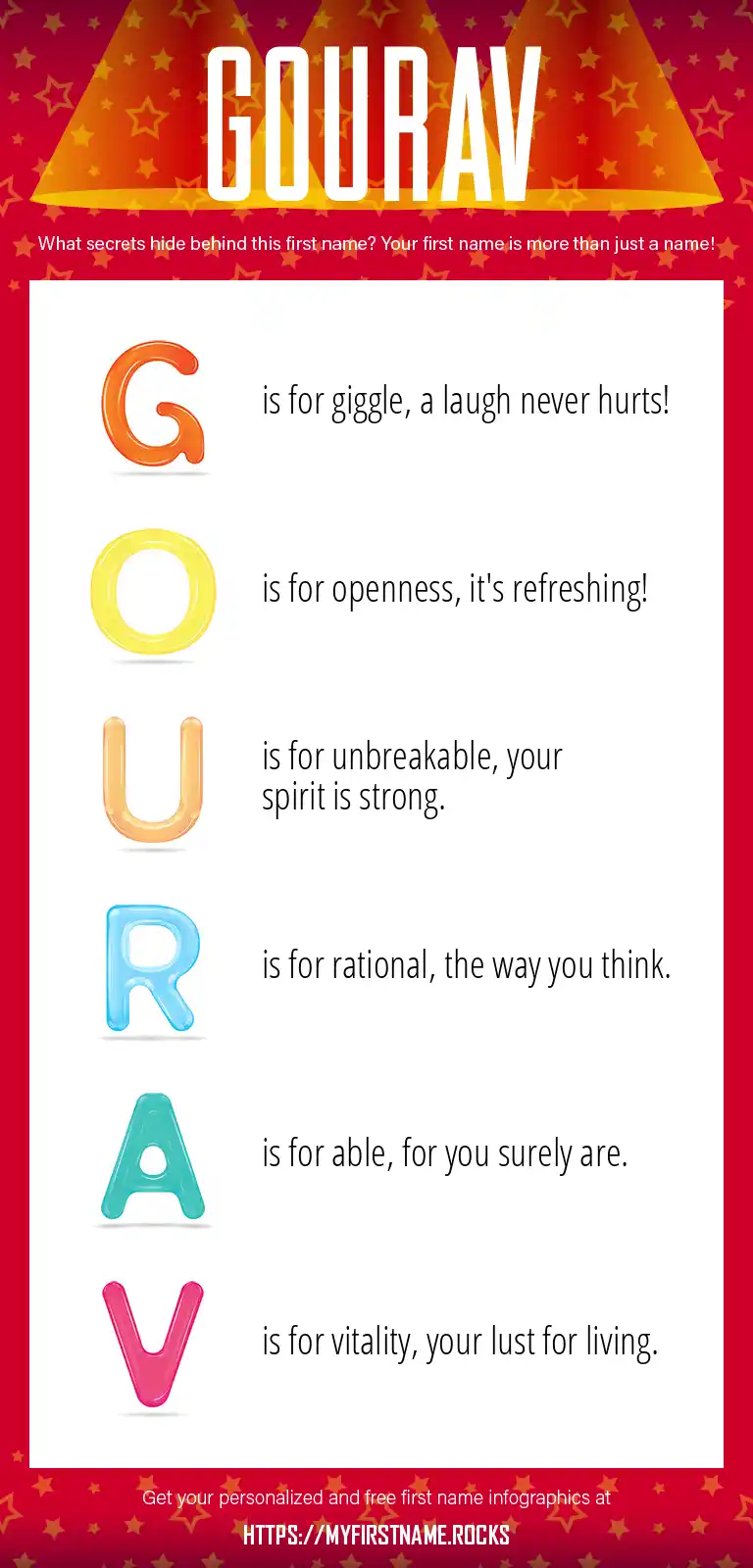 GOURAV

What secrets hide behind this first name? Your first name is more than just a name!

G is for giggle, a laugh never hurts!

O is for openness, it's refreshing!

U is for unbreakable, your spirit is strong.

R is for rational, the way you think.

A is for able, for you surely are.

V is for vitality, your lust for living.

Get your personalized and free first name infographics at
HTTPS://MYFIRSTNAME.ROCKS