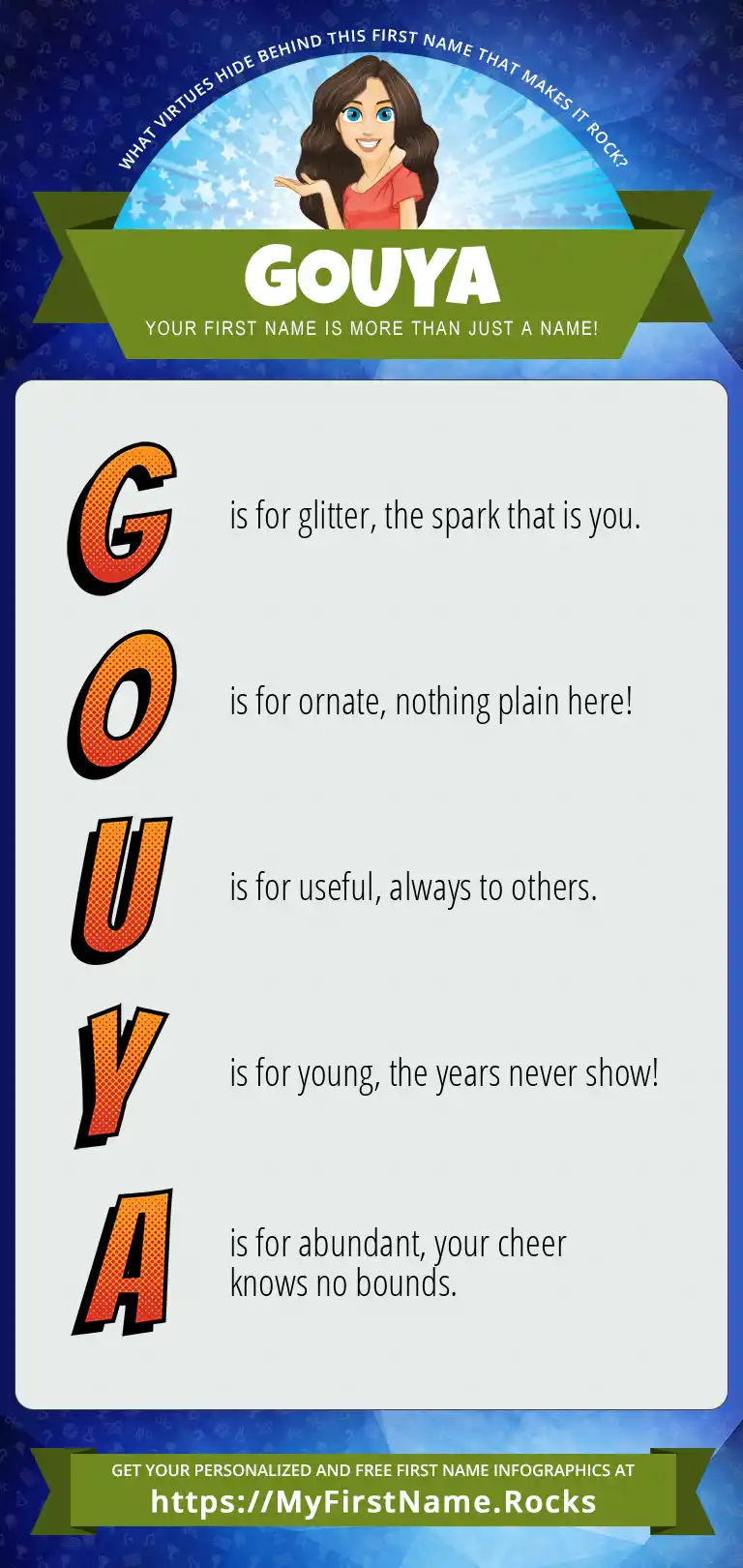 WHAT VIRTUES HIDE BEHIND THIS FIRST NAME THAT MAKES IT ROCK?

GOUYA

YOUR FIRST NAME IS MORE THAN JUST A NAME!

G is for glitter, the spark that is you.

O is for ornate, nothing plain here!

U is for useful, always to others.

Y is for young, the years never show!

A is for abundant, your cheer knows no bounds.

GET YOUR PERSONALIZED AND FREE FIRST NAME INFOGRAPHICS AT
https://MyFirstName.Rocks