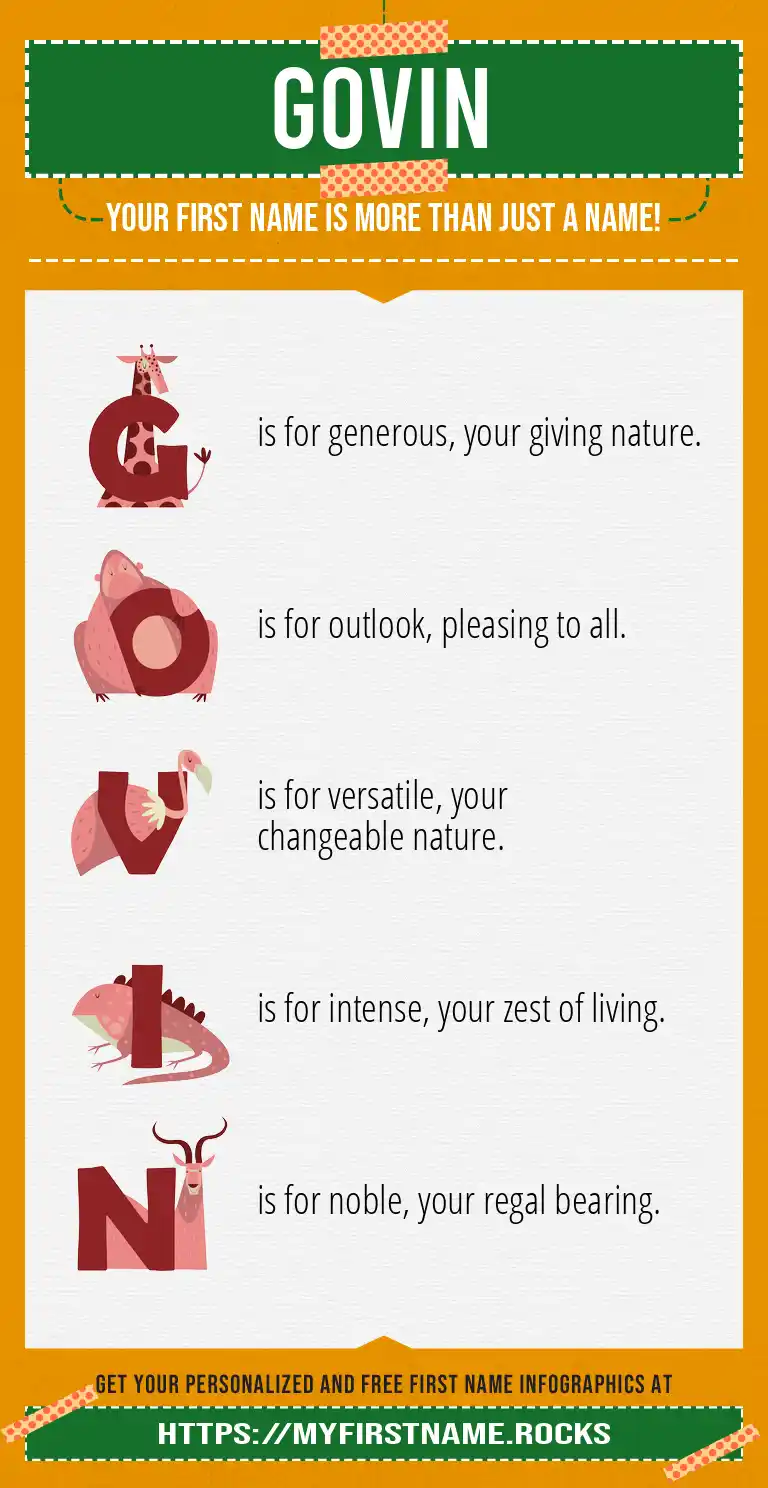 GOVIN

YOUR FIRST NAME IS MORE THAN JUST A NAME!

G is for generous, your giving nature.

O is for outlook, pleasing to all.

V is for versatile, your changeable nature.

I is for intense, your zest of living.

N is for noble, your regal bearing.

GET YOUR PERSONALIZED AND FREE FIRST NAME INFOGRAPHICS AT

HTTPS://MYFIRSTNAME.ROCKS