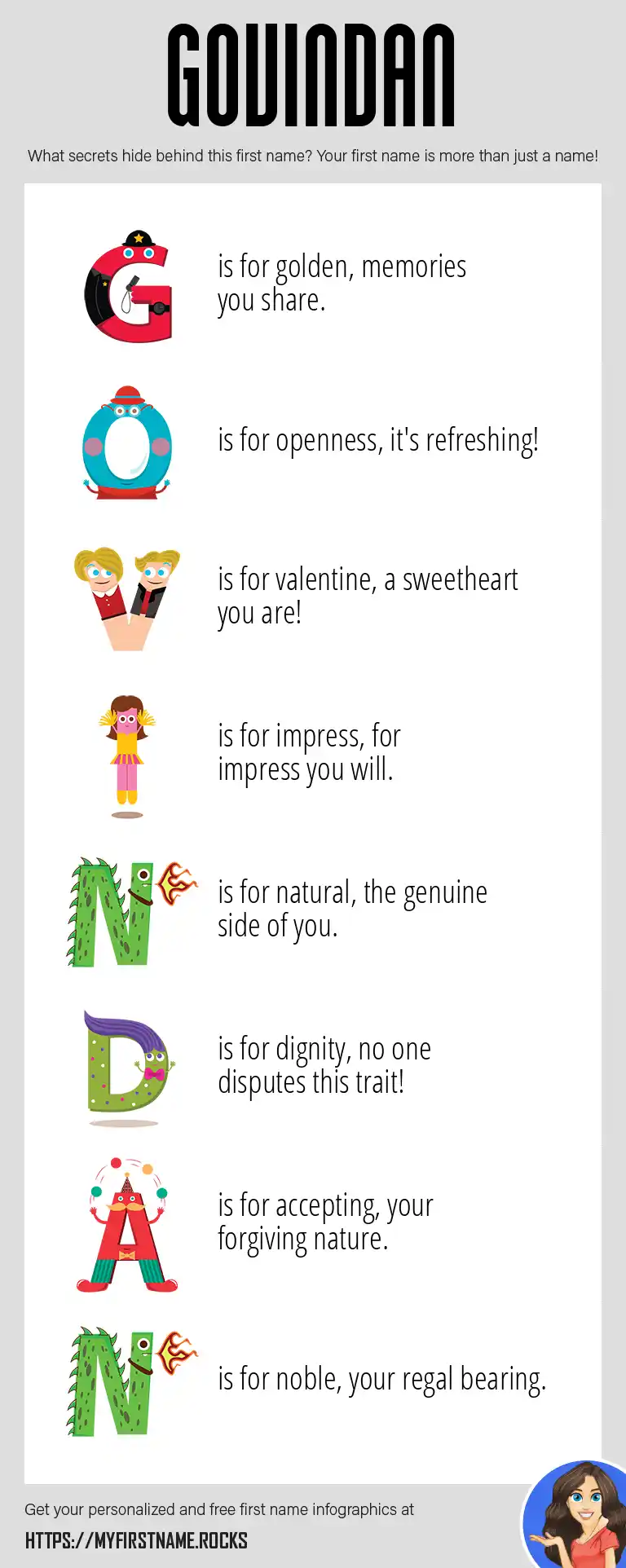 GOVINDAN

What secrets hide behind this first name? Your first name is more than just a name!

G is for golden, memories you share.

O is for openness, it's refreshing!

V is for valentine, a sweetheart you are!

I is for impress, for impress you will.

N is for natural, the genuine side of you.

D is for dignity, no one disputes this trait!

A is for accepting, your forgiving nature.

N is for noble, your regal bearing.

Get your personalized and free first name infographics at

HTTPS://MYFIRSTNAME.ROCKS