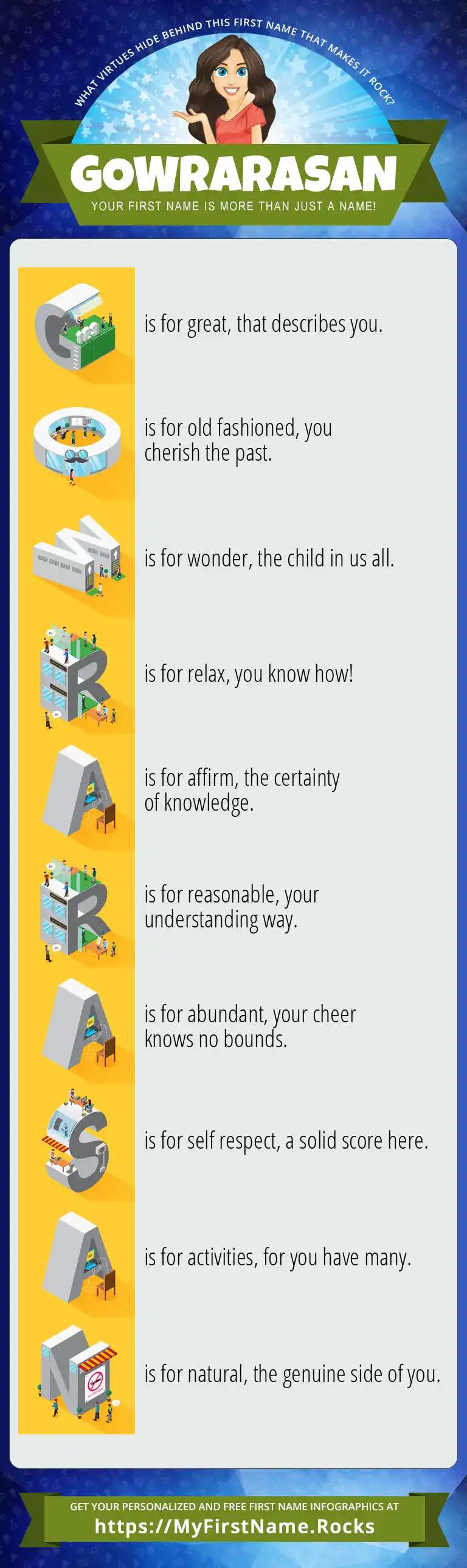 WHAT VIRTUES HIDE BEHIND THIS FIRST NAME THAT MAKES IT ROCK?

GOWRARASAN

YOUR FIRST NAME IS MORE THAN JUST A NAME!

G is for great, that describes you.

O is for old fashioned, you cherish the past.

W is for wonder, the child in us all.

R is for relax, you know how!

A is for affirm, the certainty of knowledge.

R is for reasonable, your understanding way.

A is for abundant, your cheer knows no bounds.

S is for self respect, a solid score here.

A is for activities, for you have many.

N is for natural, the genuine side of you.

GET YOUR PERSONALIZED AND FREE FIRST NAME INFOGRAPHICS AT

https://MyFirstName.Rocks