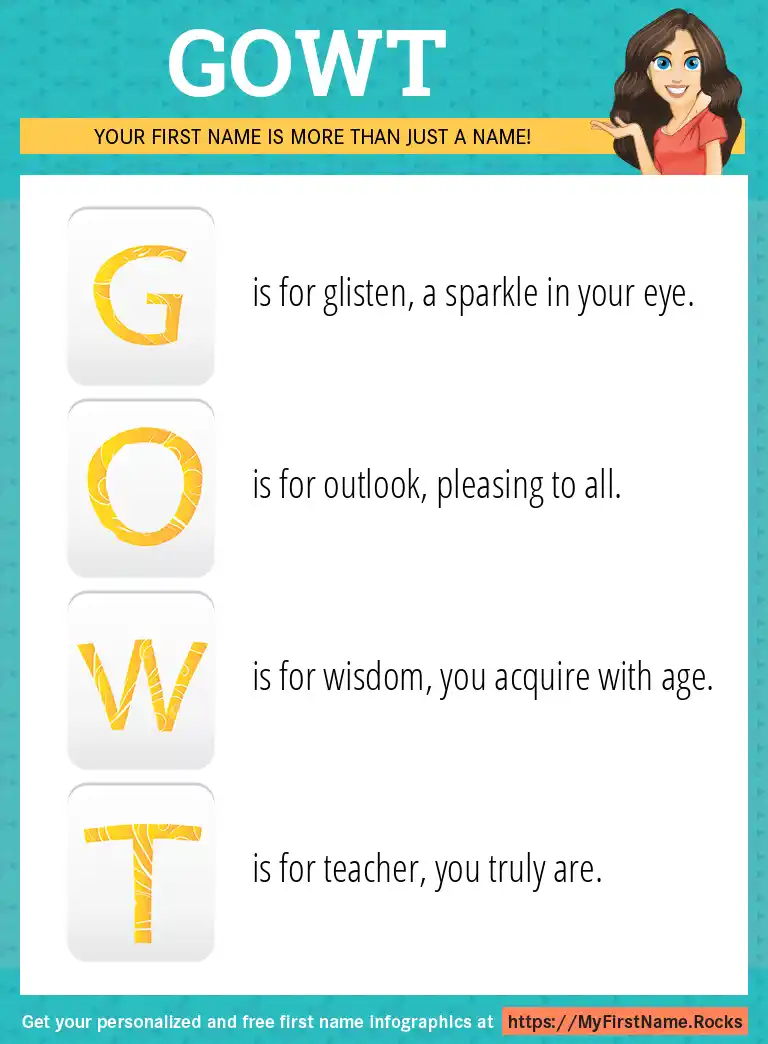 GOWT

YOUR FIRST NAME IS MORE THAN JUST A NAME!

G is for glisten, a sparkle in your eye.

O is for outlook, pleasing to all.

W is for wisdom, you acquire with age.

T is for teacher, you truly are.

Get your personalized and free first name infographics at https://MyFirstName.Rocks