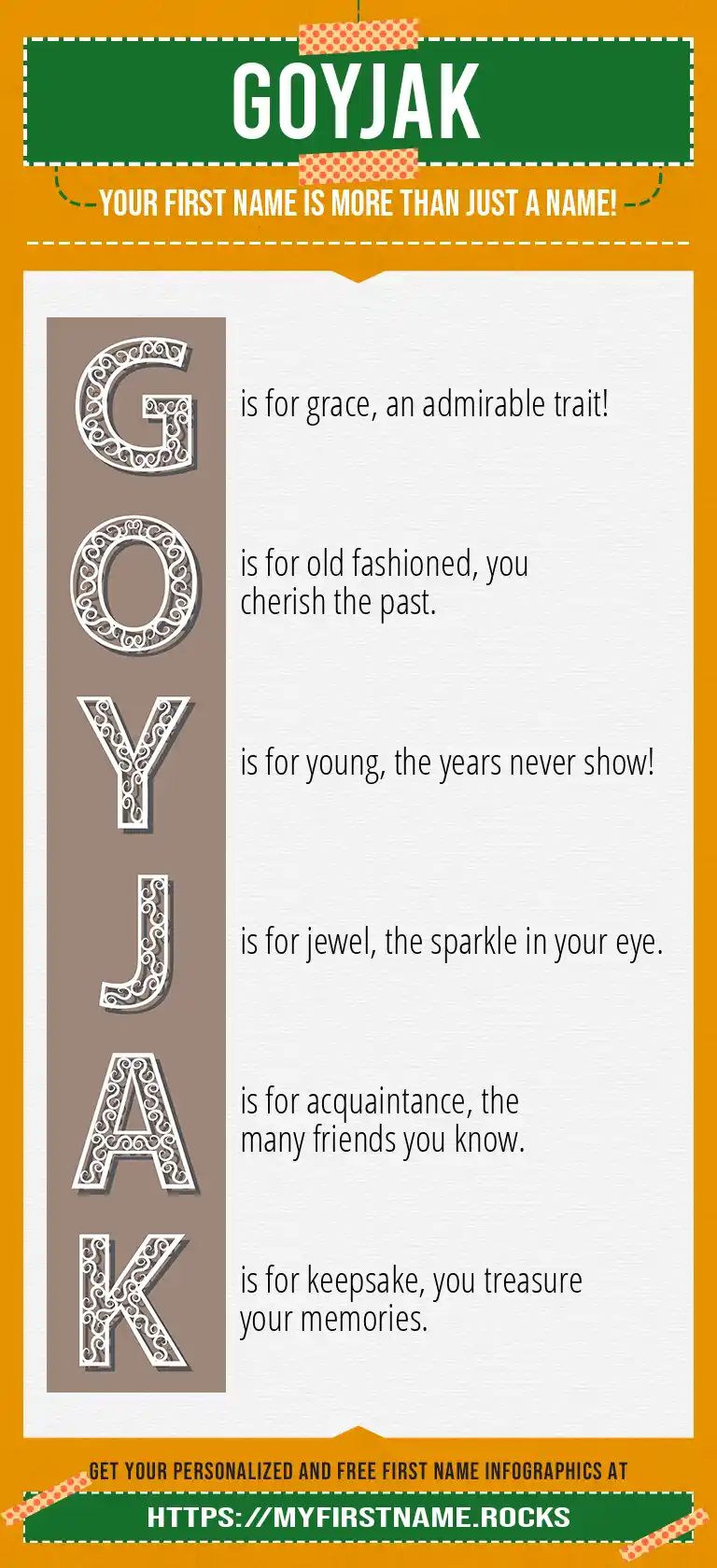 GOYJAK

YOUR FIRST NAME IS MORE THAN JUST A NAME!

G is for grace, an admirable trait!

O is for old fashioned, you cherish the past.

Y is for young, the years never show!

J is for jewel, the sparkle in your eye.

A is for acquaintance, the many friends you know.

K is for keepsake, you treasure your memories.

GET YOUR PERSONALIZED AND FREE FIRST NAME INFOGRAPHICS AT

HTTPS://MYFIRSTNAME.ROCKS