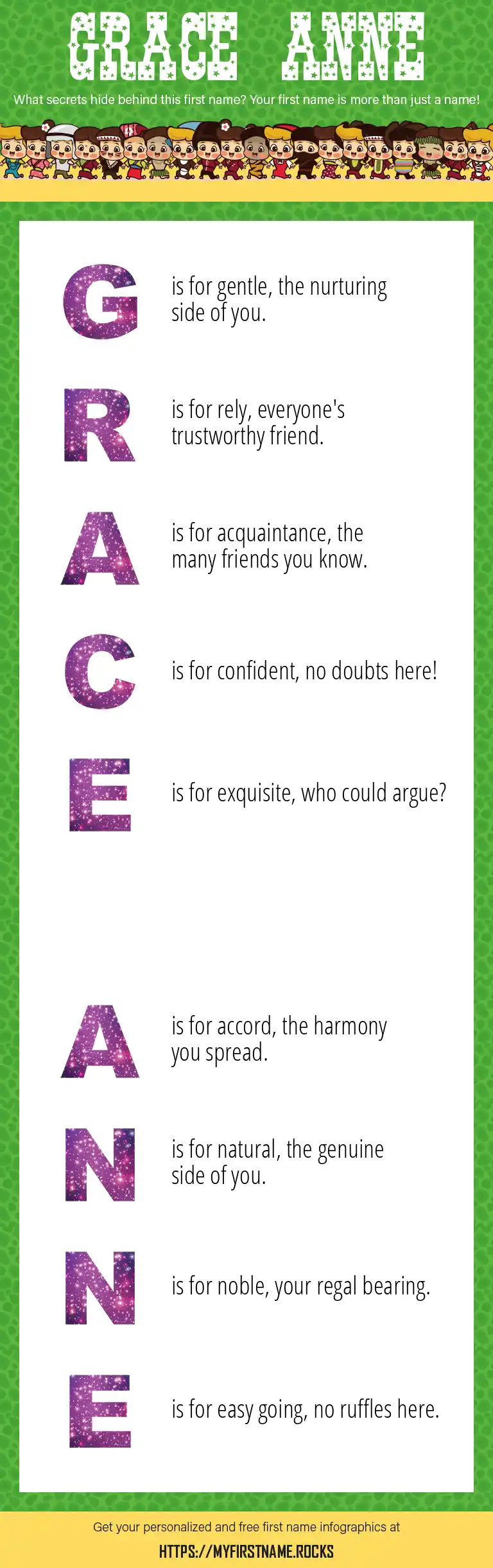 GRACE ANNE

What secrets hide behind this first name? Your first name is more than just a name!

G is for gentle, the nurturing side of you.

R is for rely, everyone's trustworthy friend.

A is for acquaintance, the many friends you know.

C is for confident, no doubts here!

E is for exquisite, who could argue?

A is for accord, the harmony you spread.

N is for natural, the genuine side of you.

N is for noble, your regal bearing.

E is for easy going, no ruffles here.

Get your personalized and free first name infographics at

HTTPS://MYFIRSTNAME.ROCKS