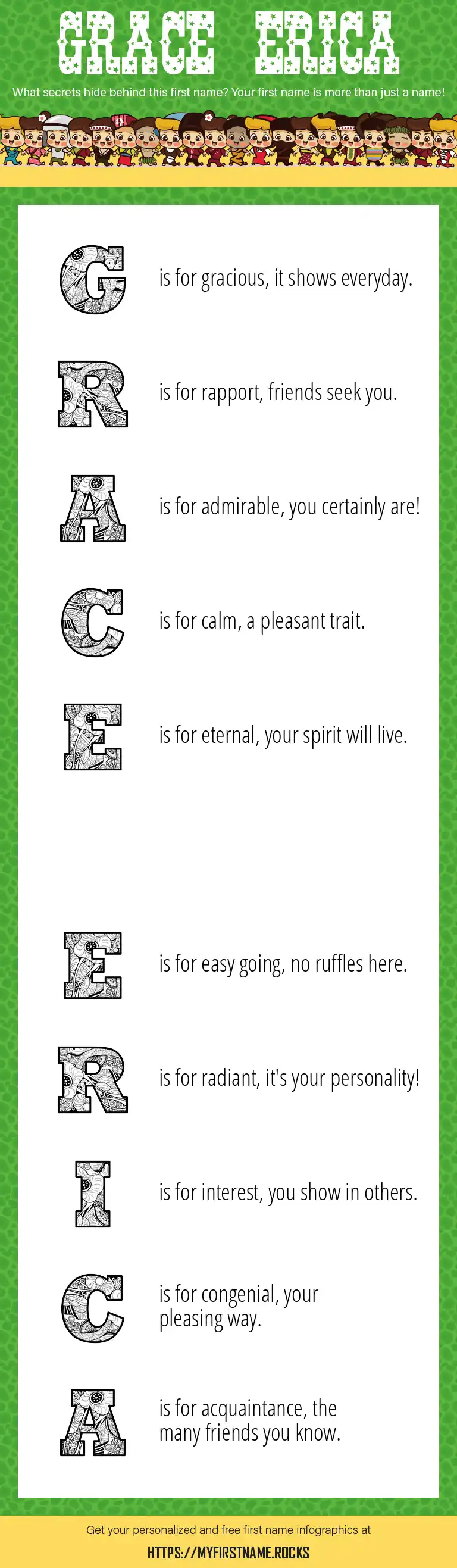 GRACE ERICA

What secrets hide behind this first name? Your first name is more than just a name!

G is for gracious, it shows everyday.

R is for rapport, friends seek you.

A is for admirable, you certainly are!

C is for calm, a pleasant trait.

E is for eternal, your spirit will live.

E is for easy going, no ruffles here.

R is for radiant, it's your personality!

I is for interest, you show in others.

C is for congenial, your pleasing way.

A is for acquaintance, the many friends you know.

Get your personalized and free first name infographics at

HTTPS://MYFIRSTNAME.ROCKS