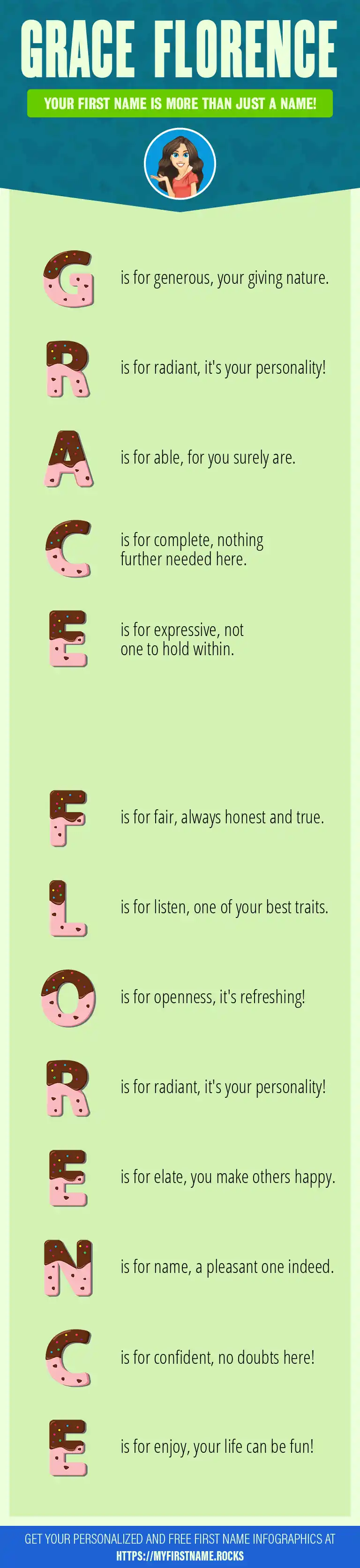 GRACE FLORENCE

YOUR FIRST NAME IS MORE THAN JUST A NAME!

G is for generous, your giving nature.

R is for radiant, it's your personality!

A is for able, for you surely are.

C is for complete, nothing further needed here.

E is for expressive, not one to hold within.

F is for fair, always honest and true.

L is for listen, one of your best traits.

O is for openness, it's refreshing!

R is for radiant, it's your personality!

E is for elate, you make others happy.

N is for name, a pleasant one indeed.

C is for confident, no doubts here!

E is for enjoy, your life can be fun!

GET YOUR PERSONALIZED AND FREE FIRST NAME INFOGRAPHICS AT HTTPS://MYFIRSTNAME.ROCKS