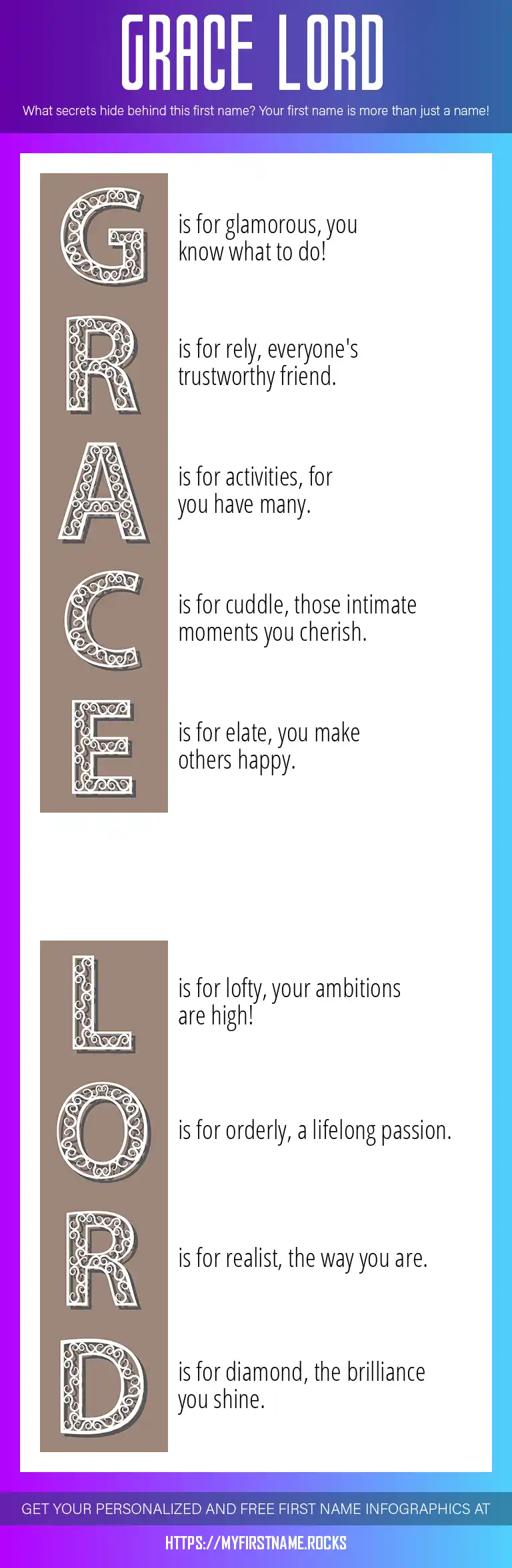 GRACE LORD

What secrets hide behind this first name? Your first name is more than just a name!

G is for glamorous, you know what to do!

R is for rely, everyone's trustworthy friend.

A is for activities, for you have many.

C is for cuddle, those intimate moments you cherish.

E is for elate, you make others happy.

L is for lofty, your ambitions are high!

O is for orderly, a lifelong passion.

R is for realist, the way you are.

D is for diamond, the brilliance you shine.

GET YOUR PERSONALIZED AND FREE FIRST NAME INFOGRAPHICS AT

HTTPS://MYFIRSTNAME.ROCKS