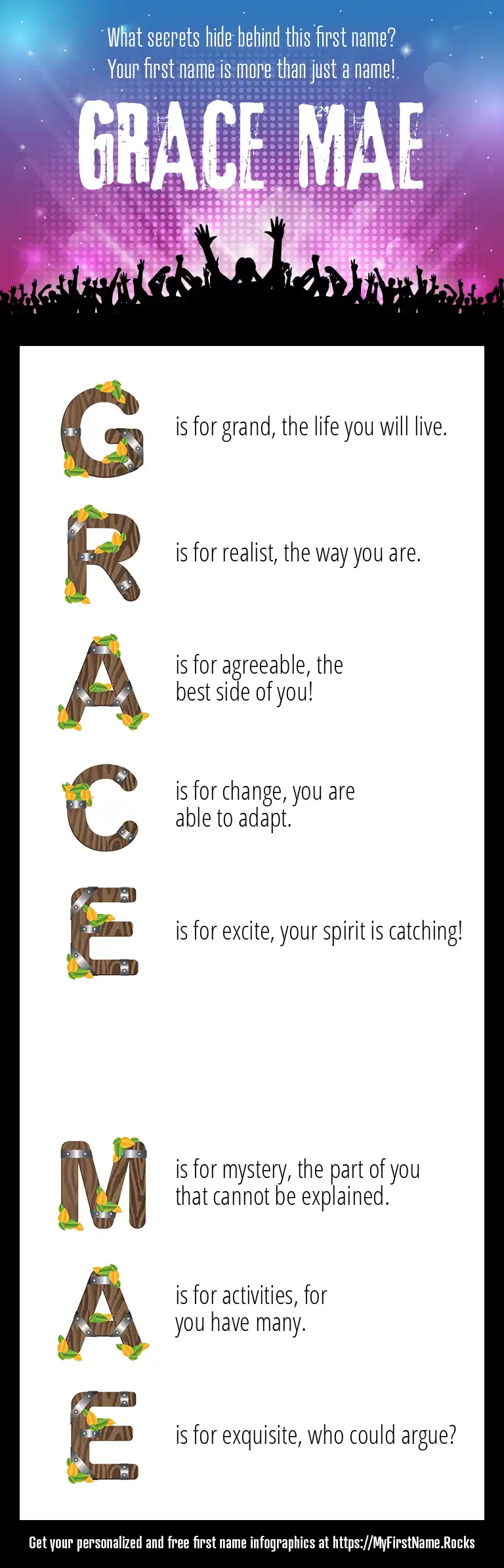 What secrets hide behind this first name?
Your first name is more than just a name!

GRACE MAE

G is for grand, the life you will live.

R is for realist, the way you are.

A is for agreeable, the best side of you!

C is for change, you are able to adapt.

E is for excite, your spirit is catching!

M is for mystery, the part of you that cannot be explained.

A is for activities, for you have many.

E is for exquisite, who could argue?

Get your personalized and free first name infographics at https://MyFirstName.Rocks