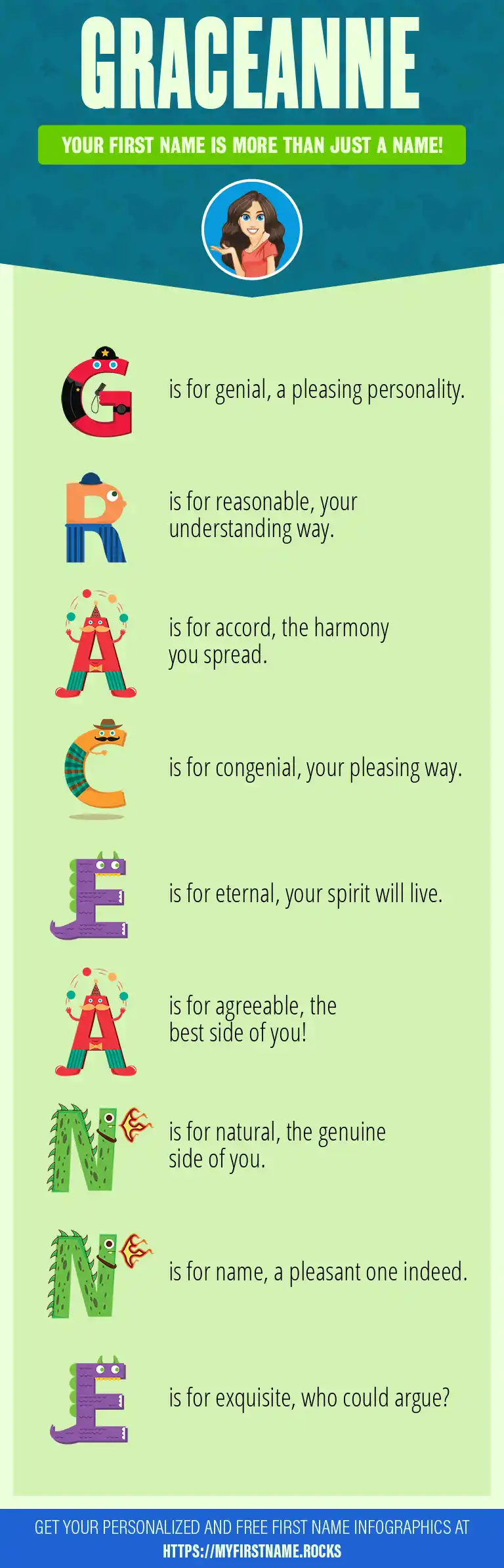 GRACEANNE

YOUR FIRST NAME IS MORE THAN JUST A NAME!

G is for genial, a pleasing personality.

R is for reasonable, your understanding way.

A is for accord, the harmony you spread.

C is for congenial, your pleasing way.

E is for eternal, your spirit will live.

A is for agreeable, the best side of you!

N is for natural, the genuine side of you.

N is for name, a pleasant one indeed.

E is for exquisite, who could argue?

GET YOUR PERSONALIZED AND FREE FIRST NAME INFOGRAPHICS AT
HTTPS://MYFIRSTNAME.ROCKS