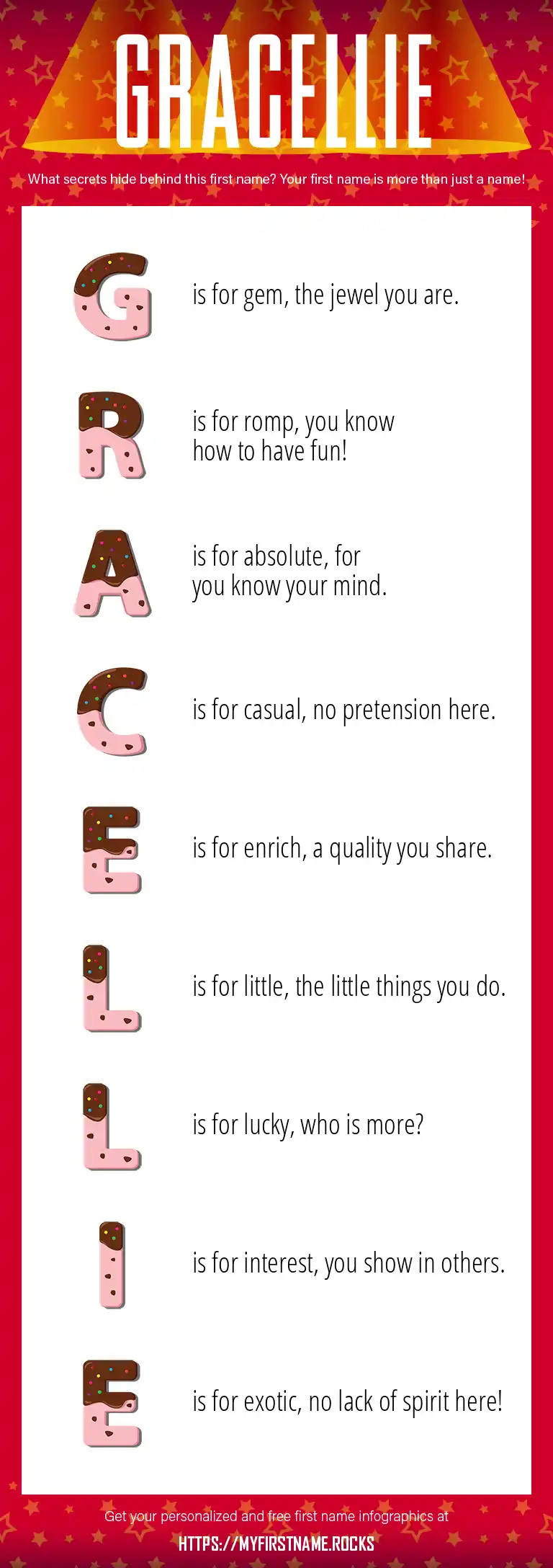 GRACELLIE

What secrets hide behind this first name? Your first name is more than just a name!

G is for gem, the jewel you are.

R is for romp, you know how to have fun!

A is for absolute, for you know your mind.

C is for casual, no pretension here.

E is for enrich, a quality you share.

L is for little, the little things you do.

L is for lucky, who is more?

I is for interest, you show in others.

E is for exotic, no lack of spirit here!

Get your personalized and free first name infographics at

HTTPS://MYFIRSTNAME.ROCKS