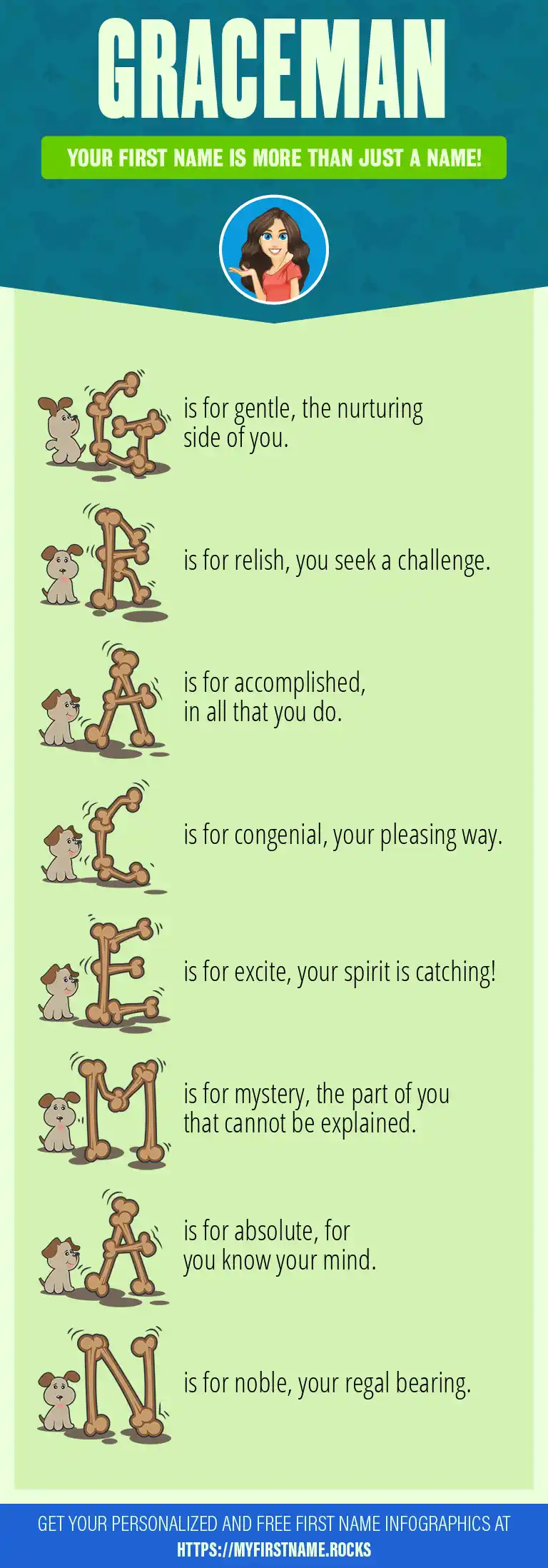 GRACEMAN

YOUR FIRST NAME IS MORE THAN JUST A NAME!

G is for gentle, the nurturing side of you.

R is for relish, you seek a challenge.

A is for accomplished, in all that you do.

C is for congenial, your pleasing way.

E is for excite, your spirit is catching!

M is for mystery, the part of you that cannot be explained.

A is for absolute, for you know your mind.

N is for noble, your regal bearing.

GET YOUR PERSONALIZED AND FREE FIRST NAME INFOGRAPHICS AT HTTPS://MYFIRSTNAME.ROCKS