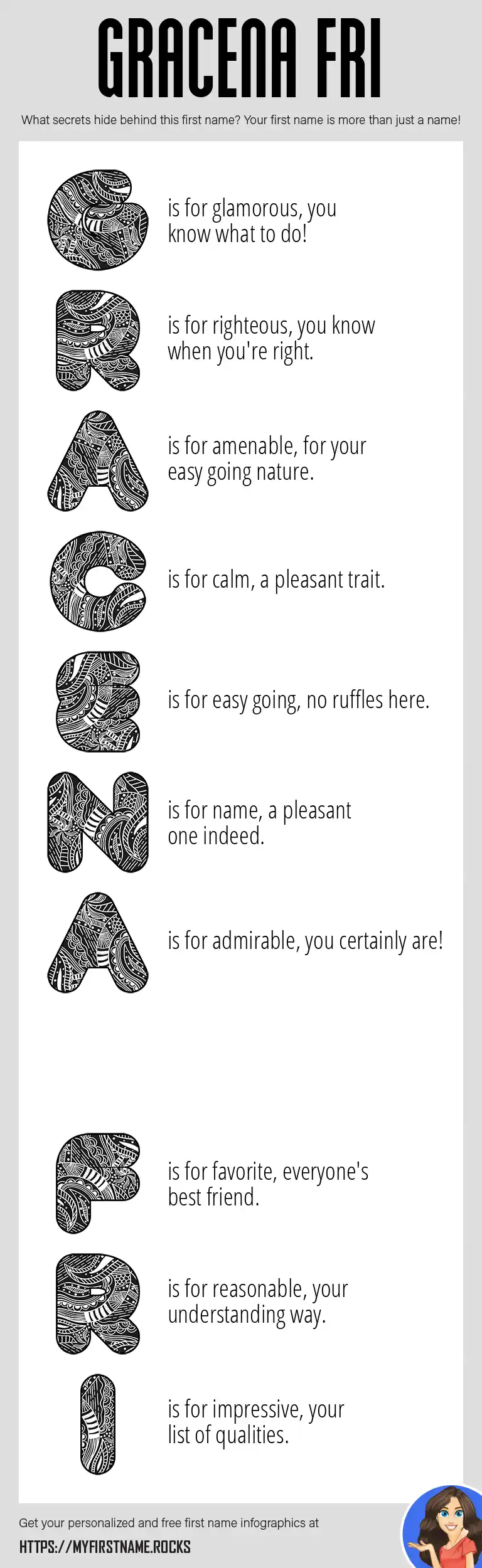 GRACENA FRI

What secrets hide behind this first name? Your first name is more than just a name!

G is for glamorous, you know what to do!

R is for righteous, you know when you're right.

A is for amenable, for your easy going nature.

C is for calm, a pleasant trait.

E is for easy going, no ruffles here.

N is for name, a pleasant one indeed.

A is for admirable, you certainly are!

F is for favorite, everyone's best friend.

R is for reasonable, your understanding way.

I is for impressive, your list of qualities.

Get your personalized and free first name infographics at

HTTPS://MYFIRSTNAME.ROCKS