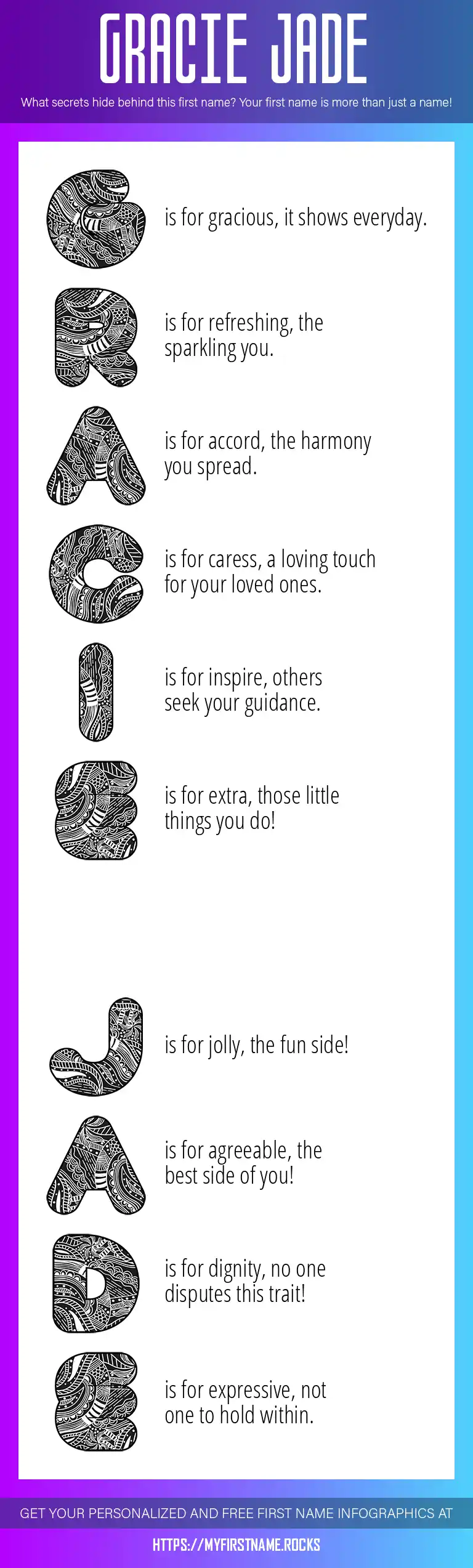 GRACIE JADE

What secrets hide behind this first name? Your first name is more than just a name!

G is for gracious, it shows everyday.

R is for refreshing, the sparkling you.

A is for accord, the harmony you spread.

C is for caress, a loving touch for your loved ones.

I is for inspire, others seek your guidance.

E is for extra, those little things you do!

J is for jolly, the fun side!

A is for agreeable, the best side of you!

D is for dignity, no one disputes this trait!

E is for expressive, not one to hold within.

GET YOUR PERSONALIZED AND FREE FIRST NAME INFOGRAPHICS AT

HTTPS://MYFIRSTNAME.ROCKS