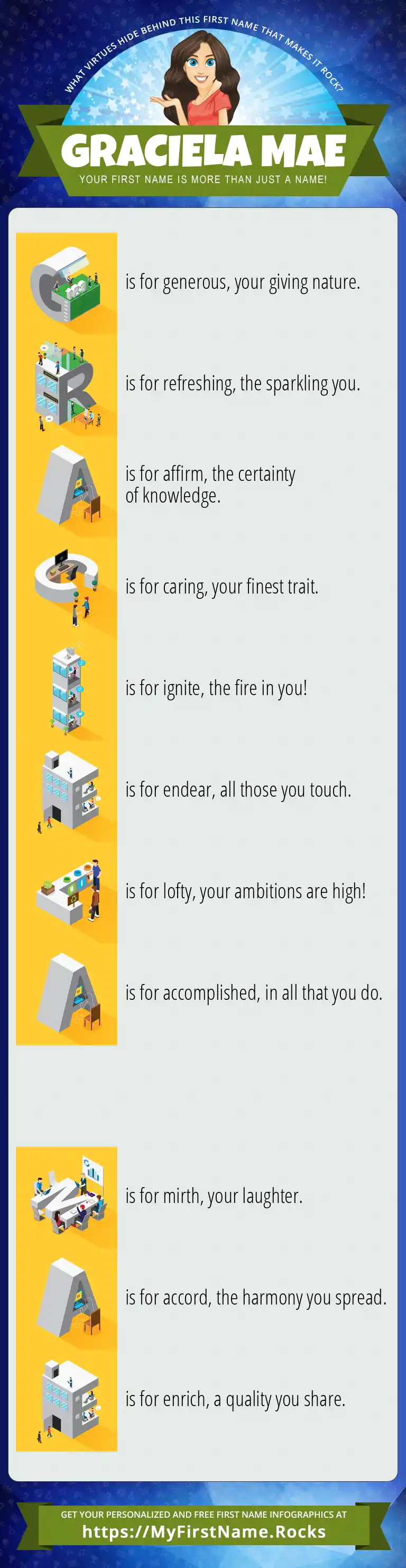 WHAT VIRTUES HIDE BEHIND THIS FIRST NAME THAT MAKES IT ROCK?

GRACIELA MAE

YOUR FIRST NAME IS MORE THAN JUST A NAME!

G is for generous, your giving nature.

R is for refreshing, the sparkling you.

A is for affirm, the certainty of knowledge.

C is for caring, your finest trait.

I is for ignite, the fire in you!

E is for endear, all those you touch.

L is for lofty, your ambitions are high!

A is for accomplished, in all that you do.

M is for mirth, your laughter.

A is for accord, the harmony you spread.

E is for enrich, a quality you share.

GET YOUR PERSONALIZED AND FREE FIRST NAME INFOGRAPHICS AT

https://MyFirstName.Rocks