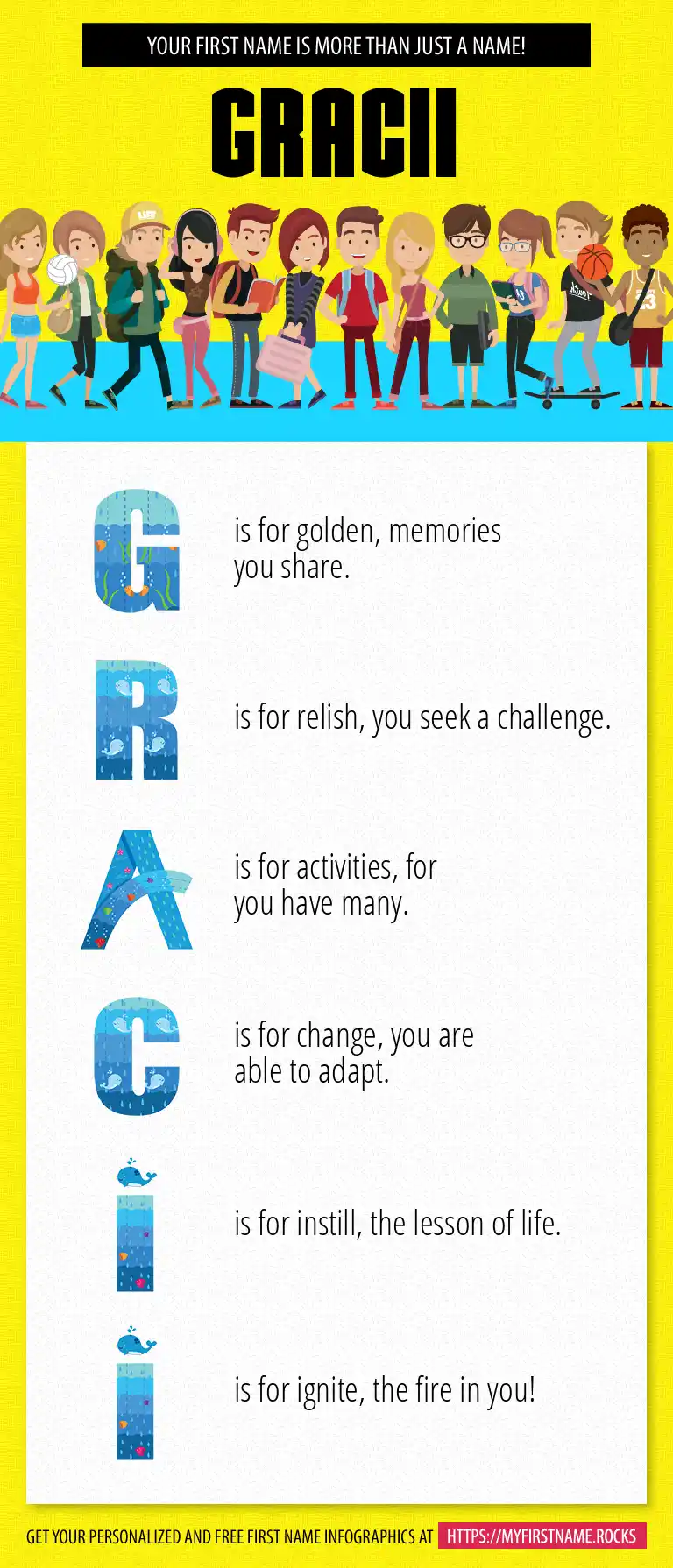 YOUR FIRST NAME IS MORE THAN JUST A NAME!

GRACII

G is for golden, memories you share.

R is for relish, you seek a challenge.

A is for activities, for you have many.

C is for change, you are able to adapt.

I is for instill, the lesson of life.

I is for ignite, the fire in you!

GET YOUR PERSONALIZED AND FREE FIRST NAME INFOGRAPHICS AT HTTPS://MYFIRSTNAME.ROCKS